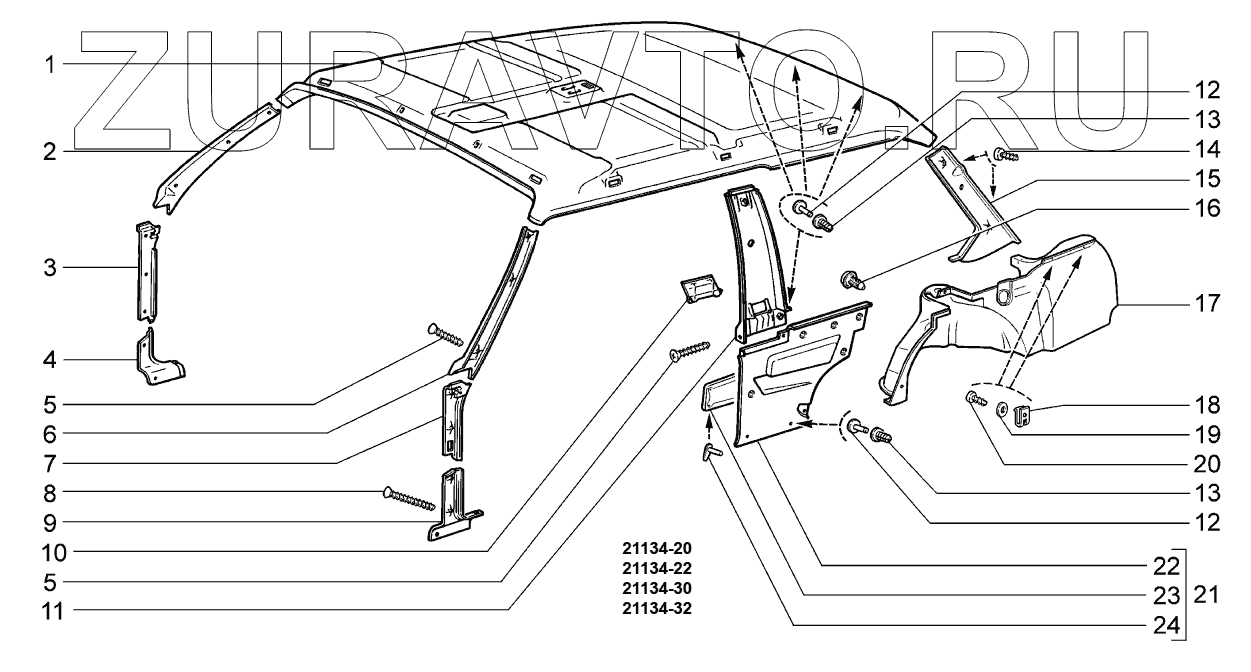 ZURAVTO.RU

1
2
3
4
5
6
7
8
9
10
5
11

12
13
14
15
16
17
18
19
20
13
12
22
23
24
21

21134-20
21134-22
21134-30
21134-32