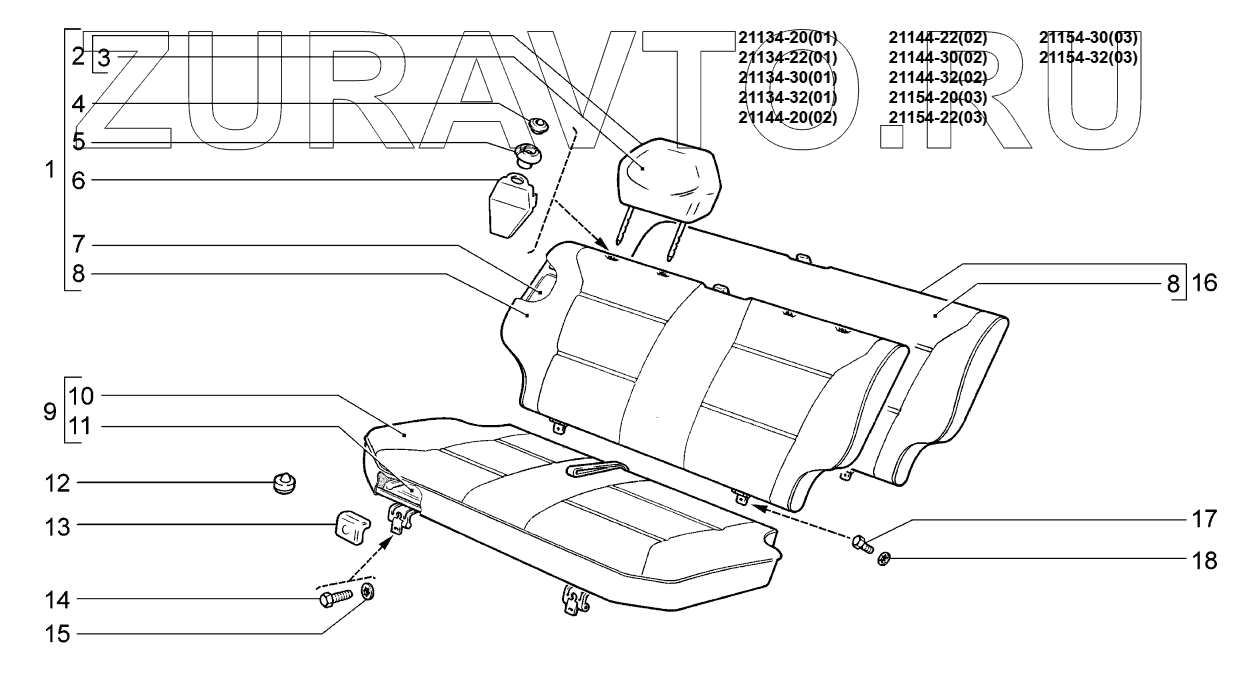 ZURAVTO.RU

21134-20(01)
21134-22(01)
21134-30(01)
21134-32(01)
21144-20(02)

21144-22(02)
21144-30(02)
21144-32(02)
21154-20(03)
21154-22(03)

21154-30(03)
21154-32(03)

2
3
4
5
1
6
7
8
8
16
9
10
11
12
13
14
15
17
18