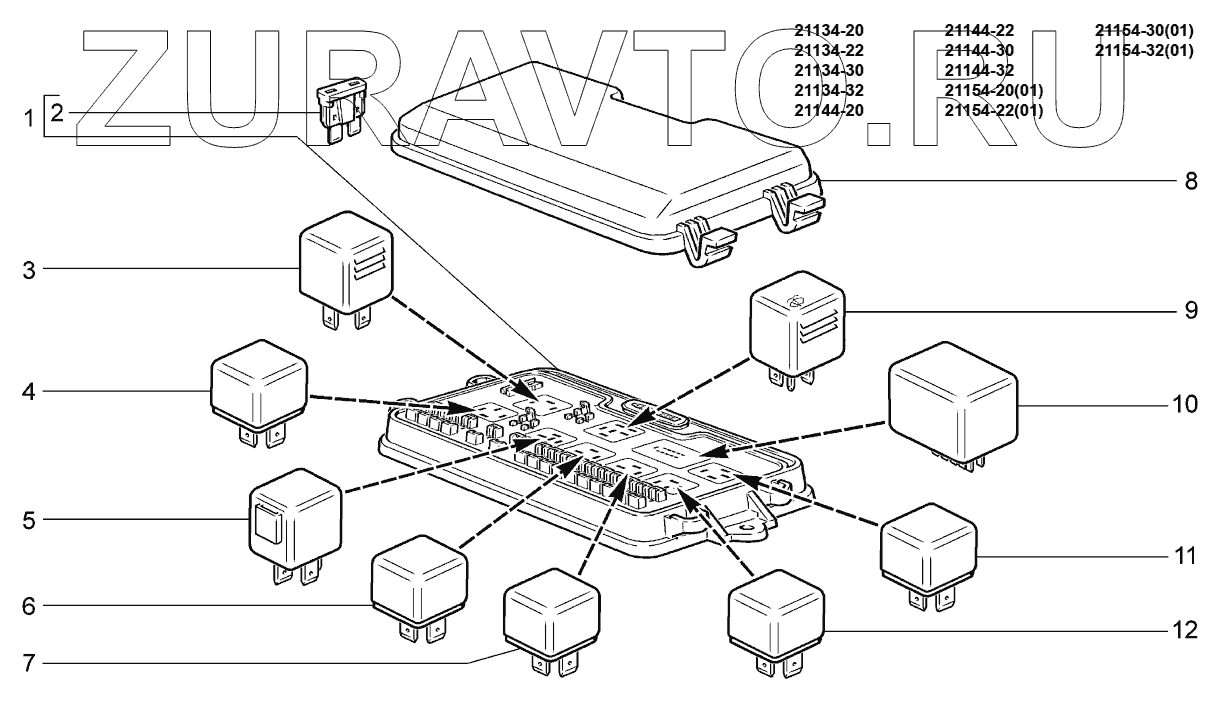 ZURAVTO.RU

21134-20
21134-22
21134-30
21134-32
21144-20

21144-22
21144-30
21144-32
21154-20(01)
21154-22(01)

21154-30(01)
21154-32(01)

1
2
3
4
5
6
7
8
9
10
11
12