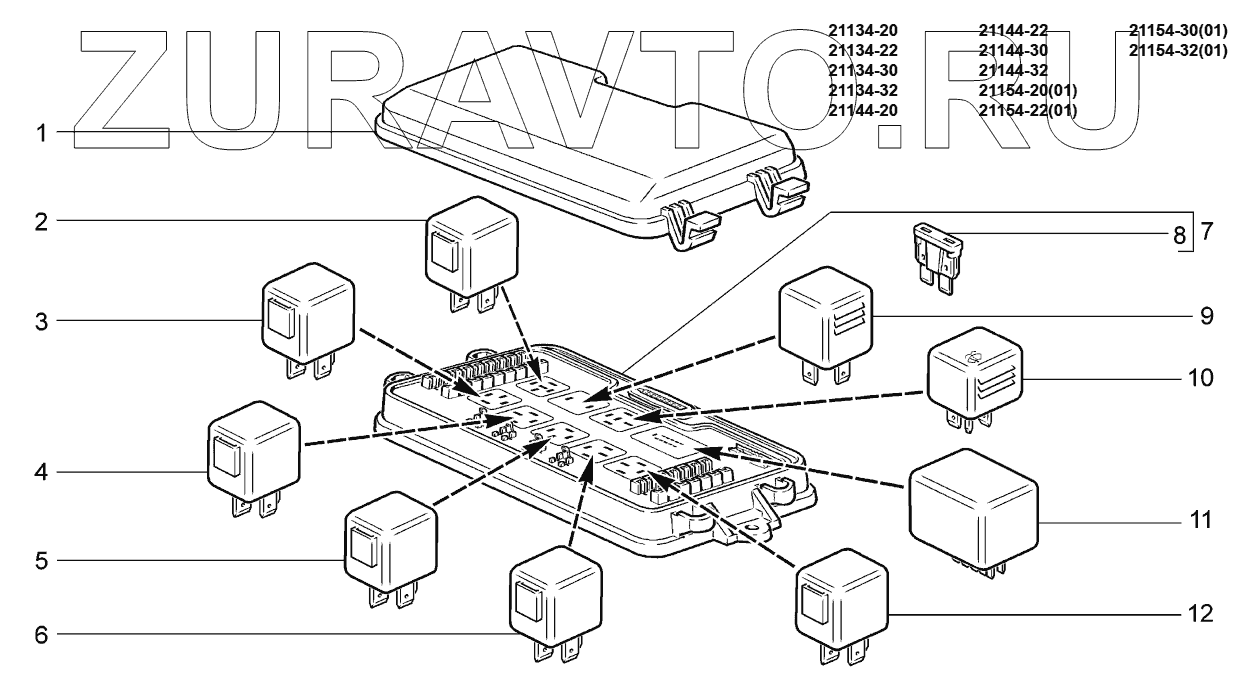 ZURAVTO.RU

21134-20
21134-22
21134-30
21134-32
21144-20

21144-22
21144-30
21144-32
21154-20(01)
21154-22(01)

21154-30(01)
21154-32(01)

1
2
3
4
5
6
7
8
9
10
11
12