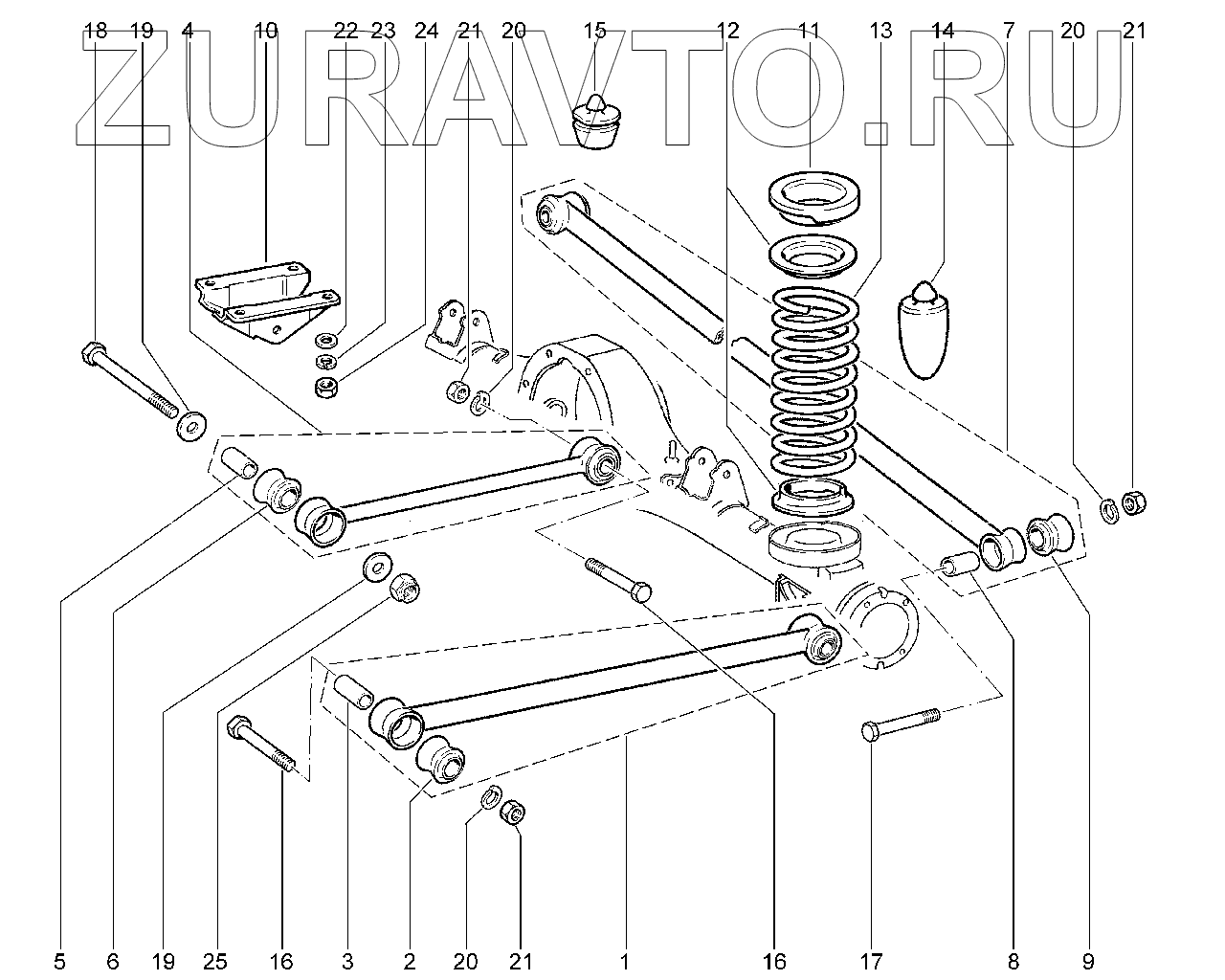 18 19 4 10 22 23 24 21 20 15 12 11 13 14 7 20 21

ZURAVTO.RU

5 6 19 25 16 3 2 20 21 1 16 17 8 9