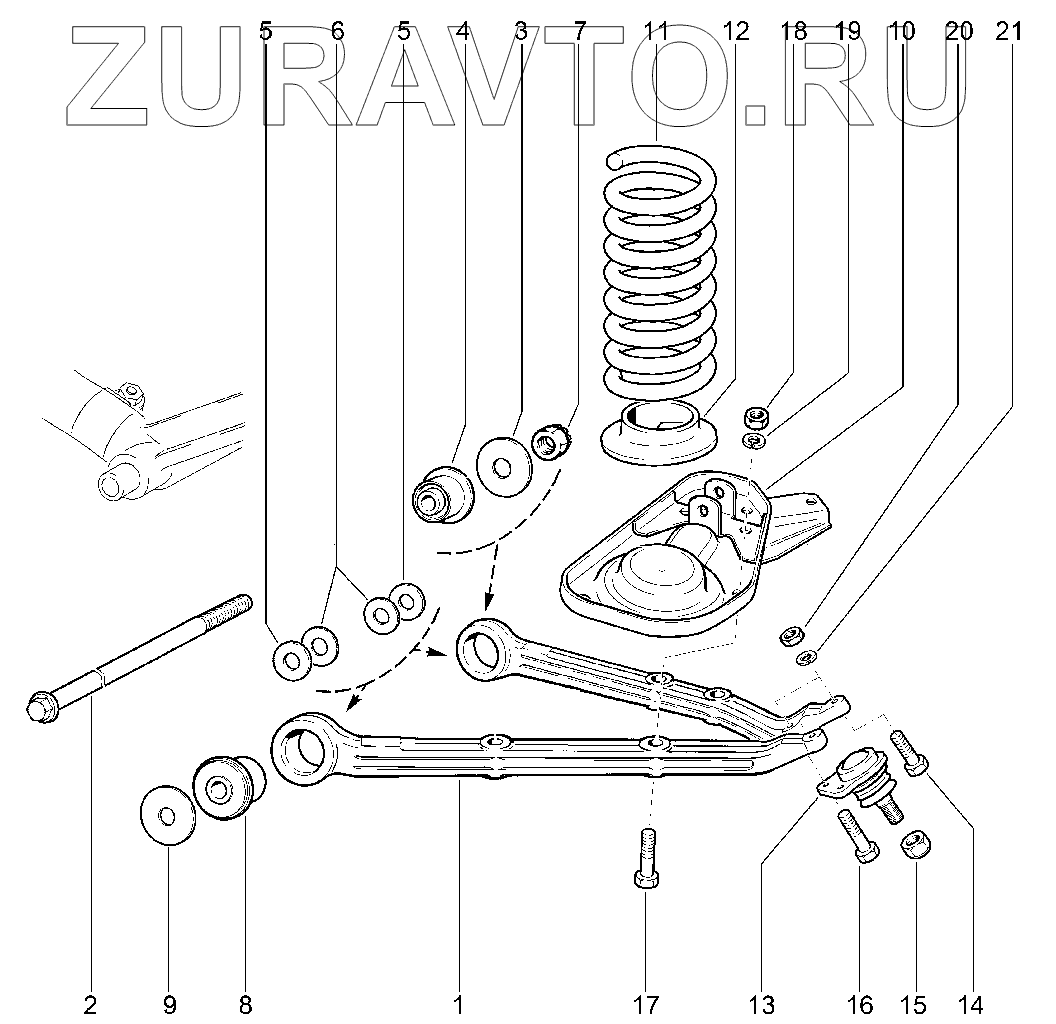 ZURAVTO.RU

5 6 5 4 3 7 11 12 18 19 10 20 21

2 9 8 1 17 13 16 15 14