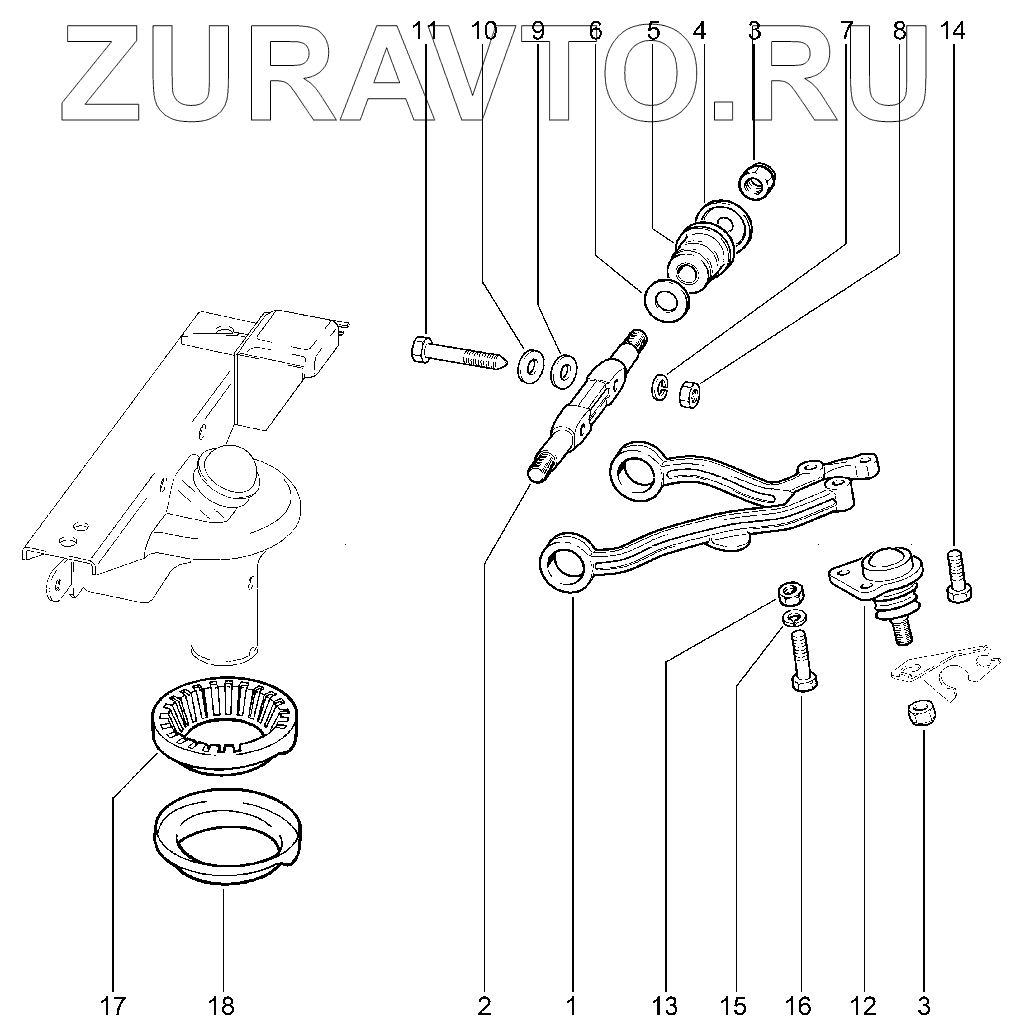 ZURAVTO.RU

11 10 9 6 5 4 3 7 8 14

17 18 2 1 13 15 16 12 3