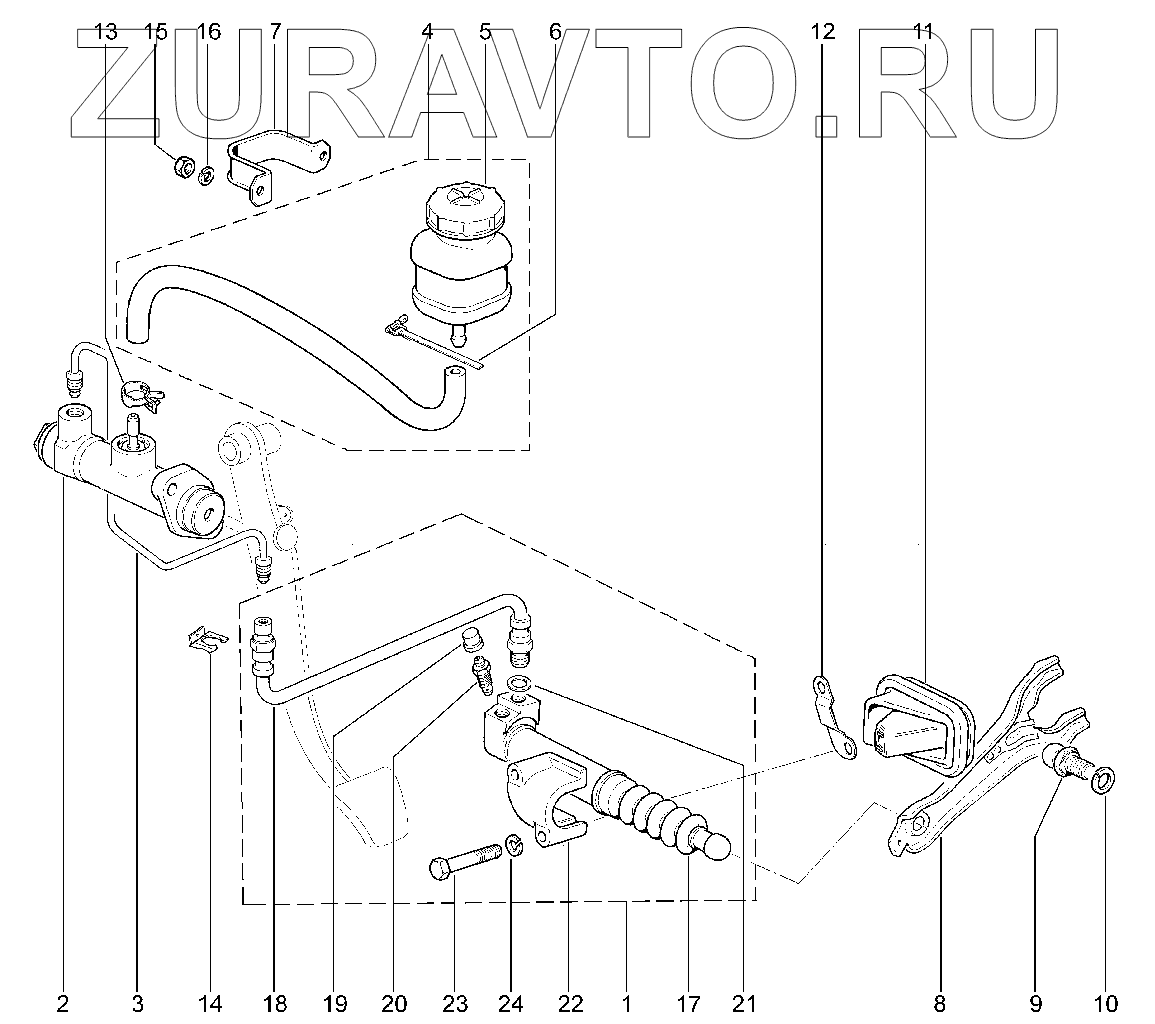 ZURAVTO.RU

13 15 16 7 4 5 6 12 11

2 3 14 18 19 20 23 24 22 1 17 21 8 9 10