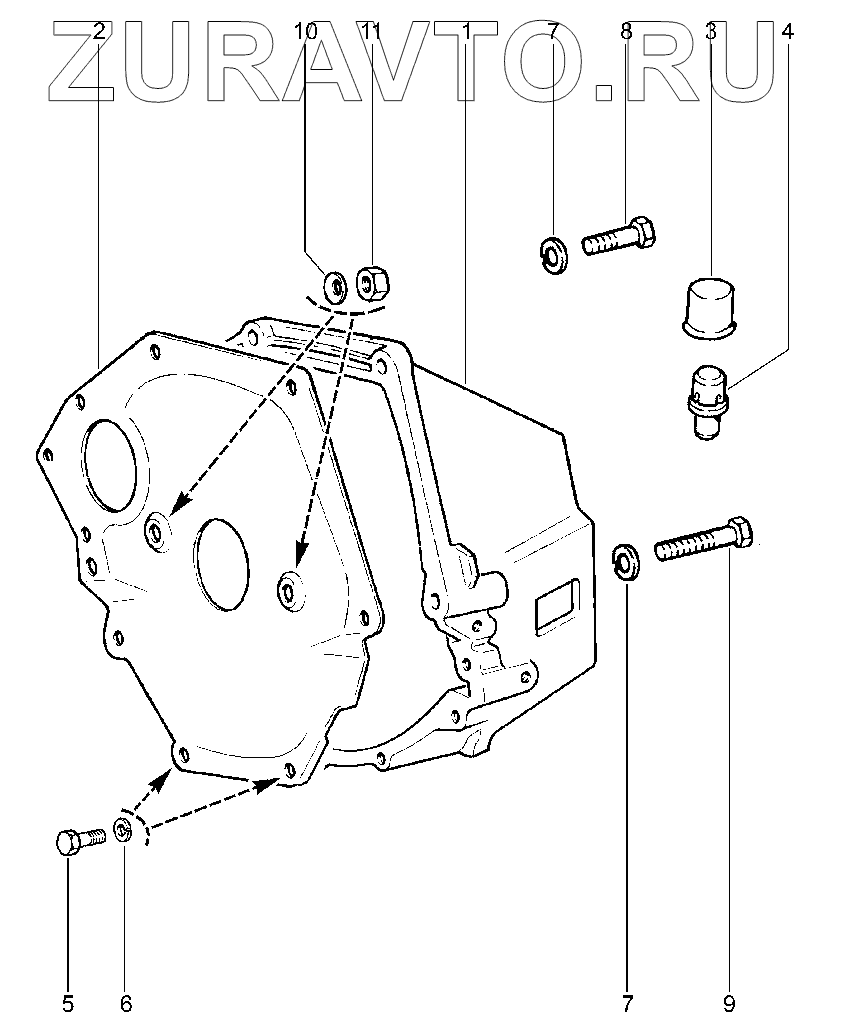 ZURAVTO.RU

2 10 11 1 7 8 3 4

5 6 7 9