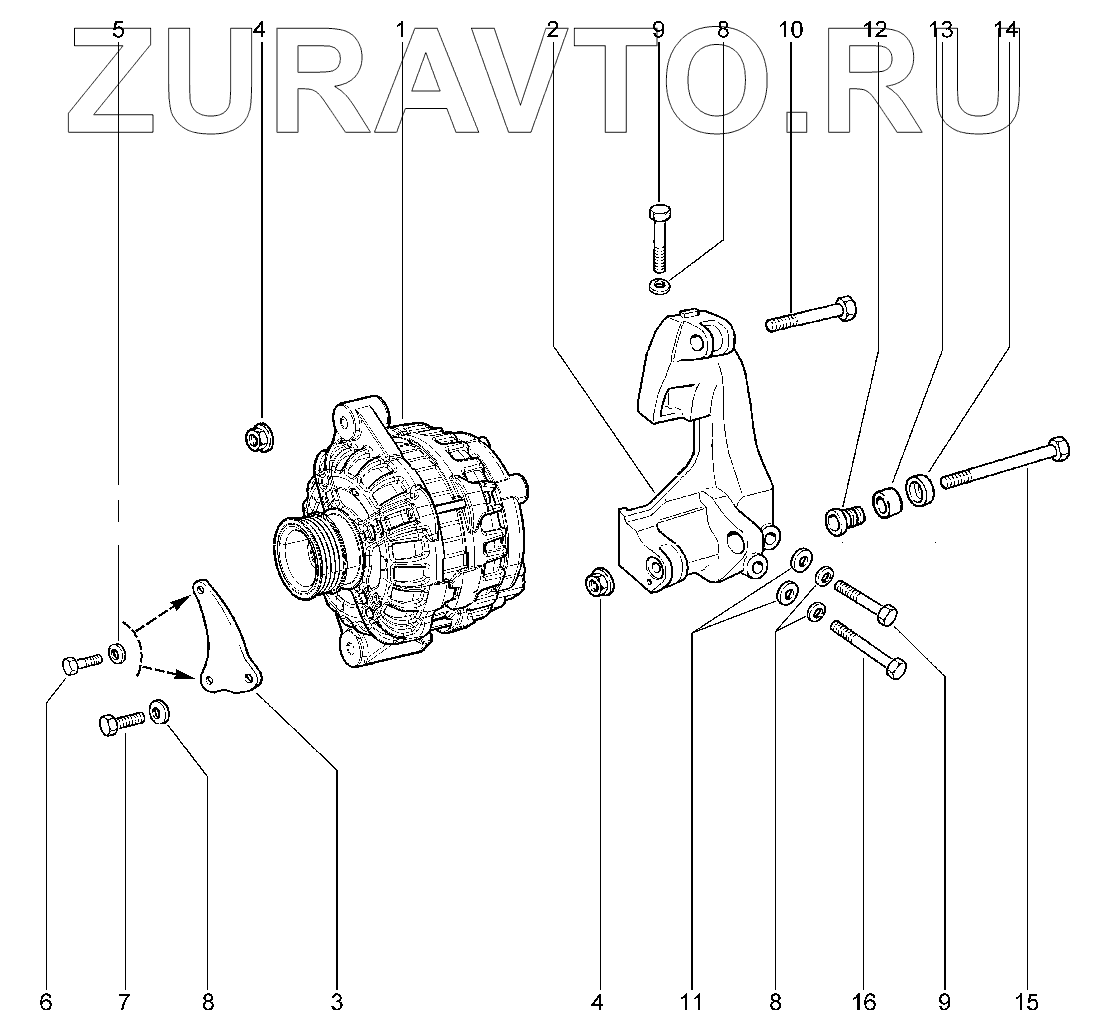 ZURAVTO.RU

5 4 1 2 9 8 10 12 13 14

6 7 8 3 4 11 8 16 9 15