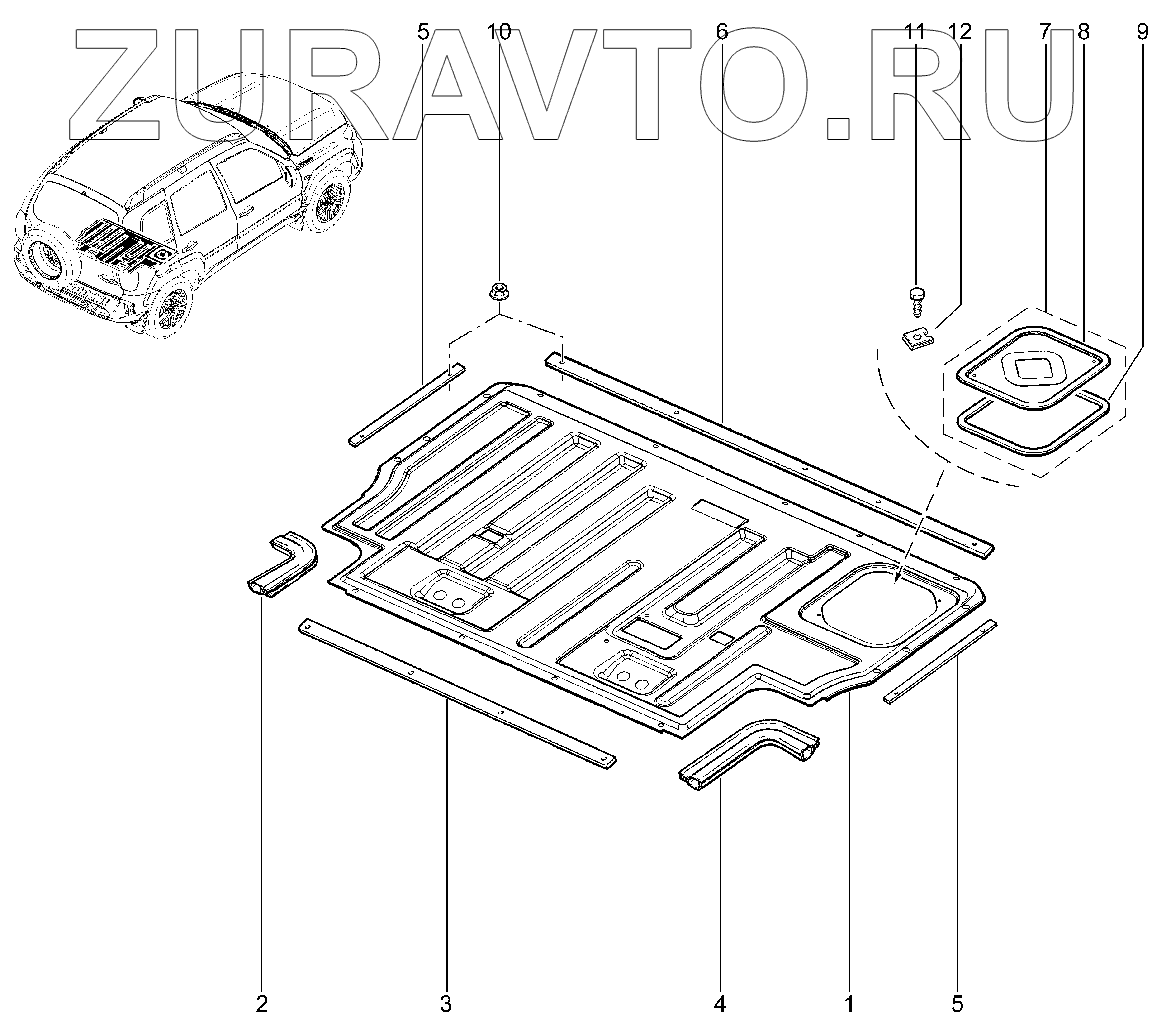 ZURAVTO.RU

5 10 6 11 12 7 8 9

2 3 4 1 5