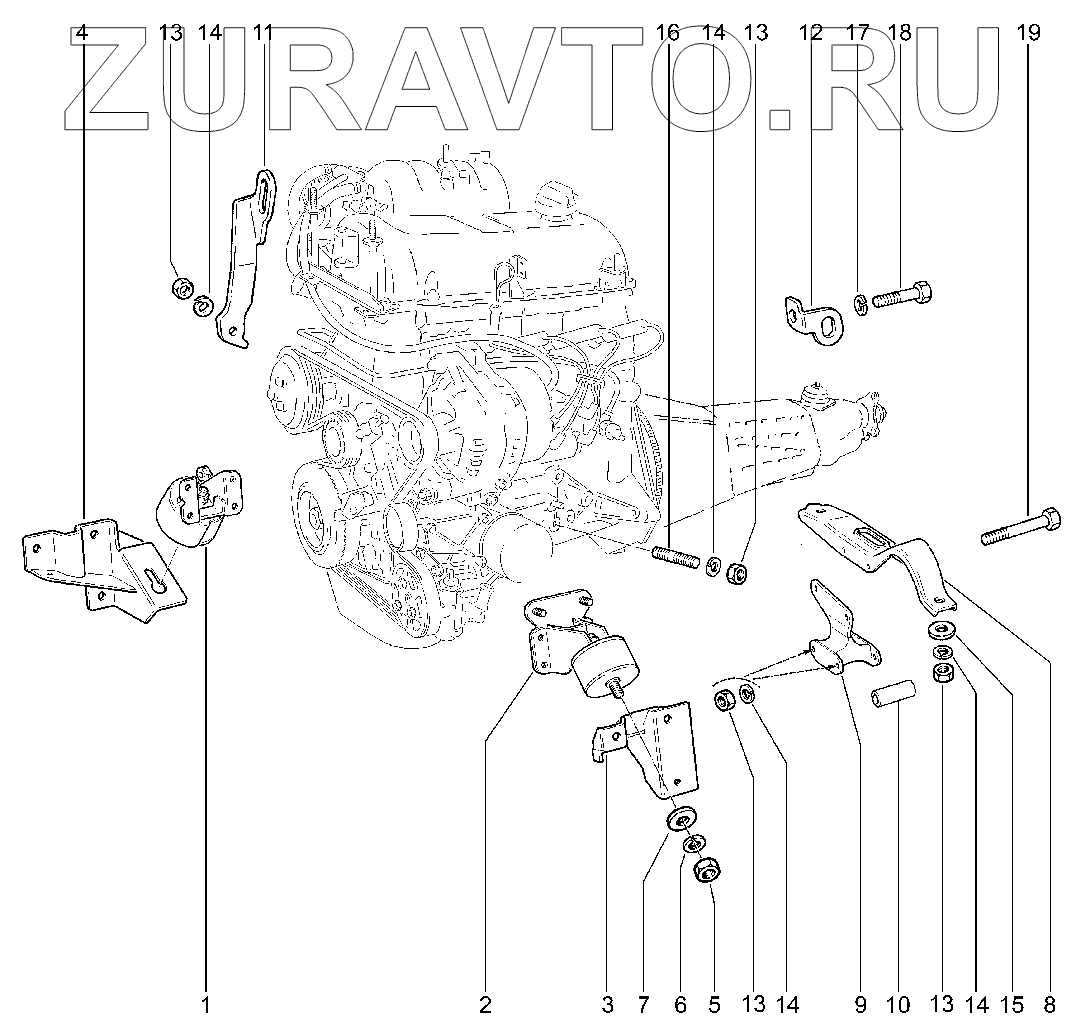 ZURAVTO.RU

4 13 14 11 16 14 13 12 17 18 19

1 2 3 7 6 5 13 14 9 10 13 14 15 8