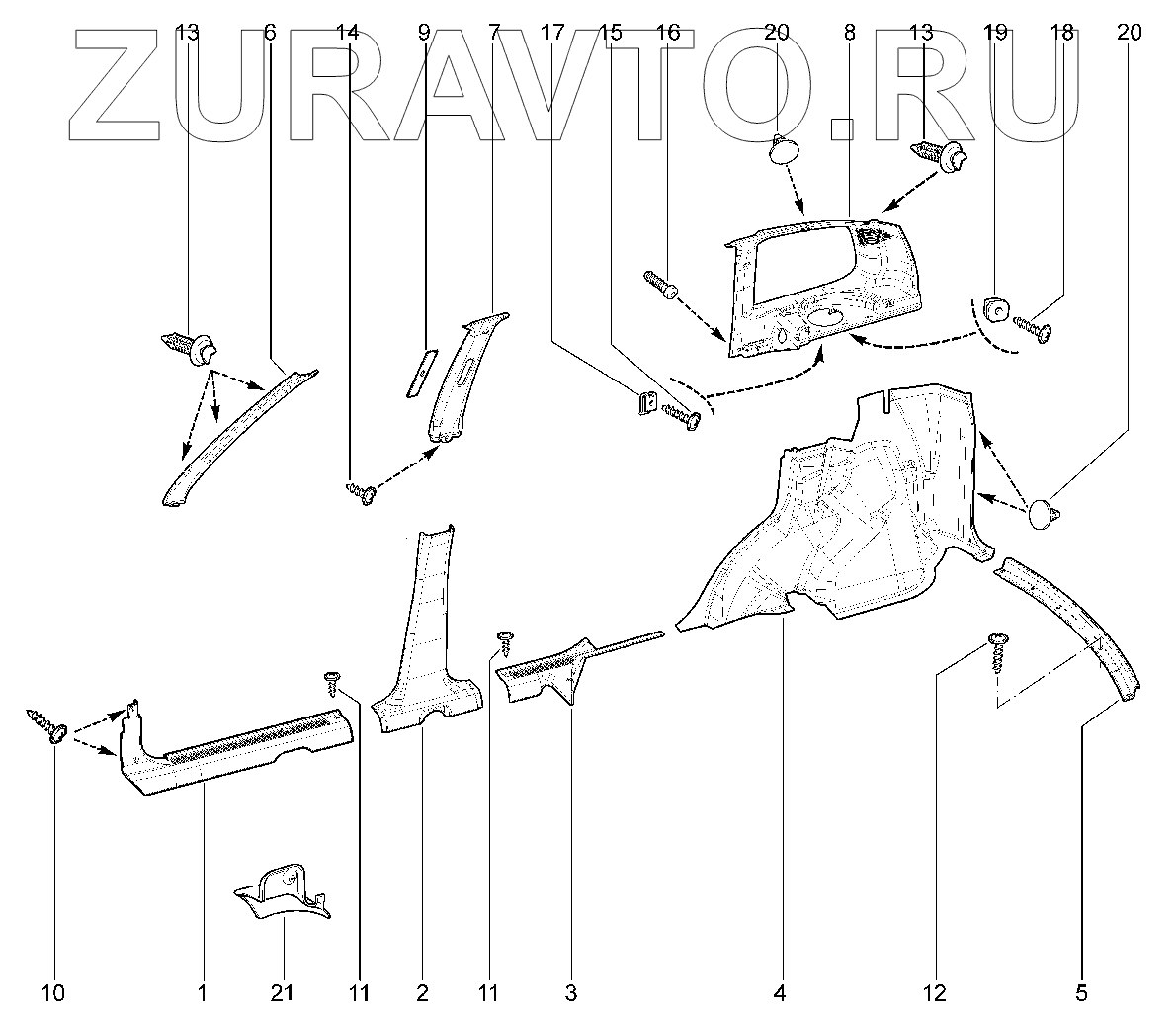 ZURAVTO.RU

13 6 14 9 7 17 15 16 20 8 13 19 18 20

10 1 21 11 2 11 3 4 12 5