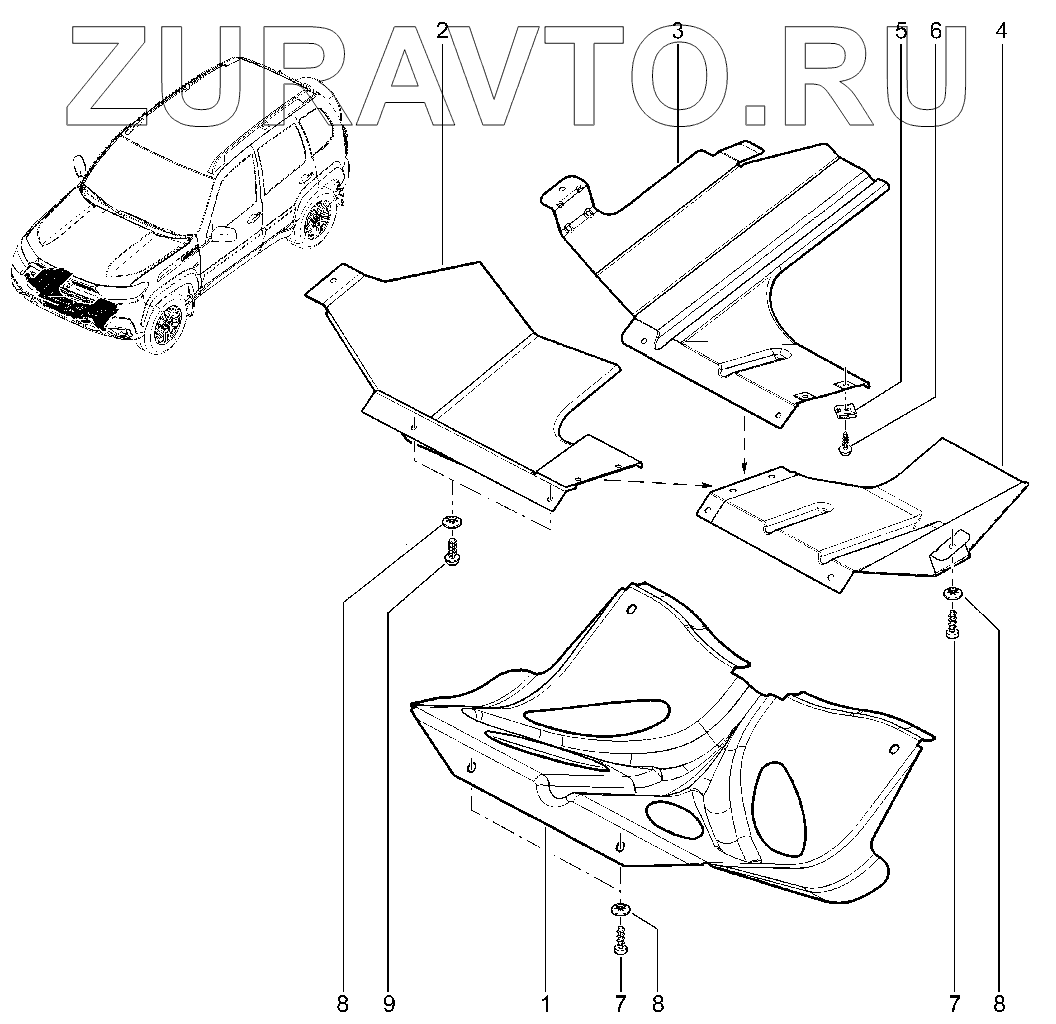 ZURAVTO.RU

2
3
5
6
4

8
9
1
7
8
7
8