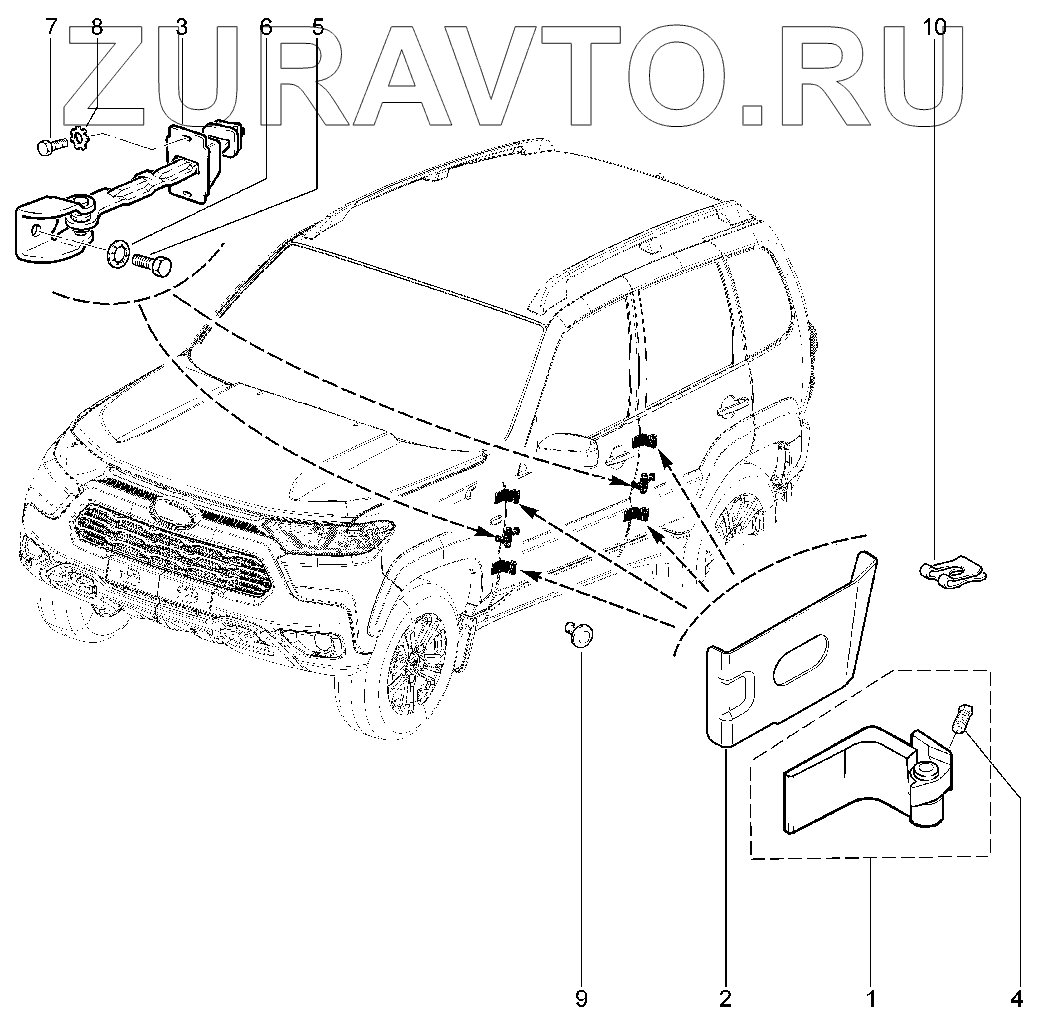 ZURAVTO.RU

7 8 3 6 5

10

9

2

1

4