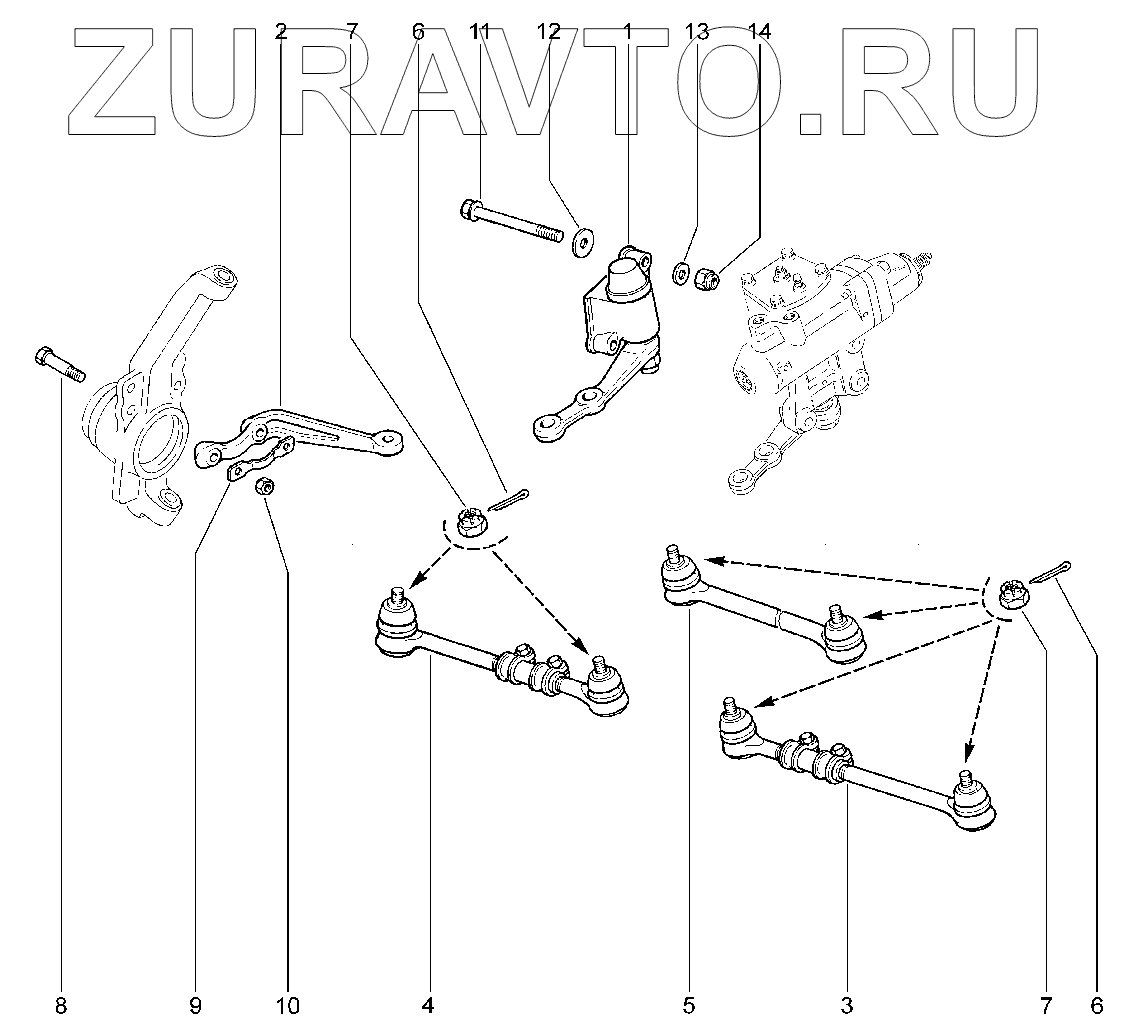 ZURAVTO.RU

2 7 6 11 12 1 13 14

8 9 10 4 5 3 7 6