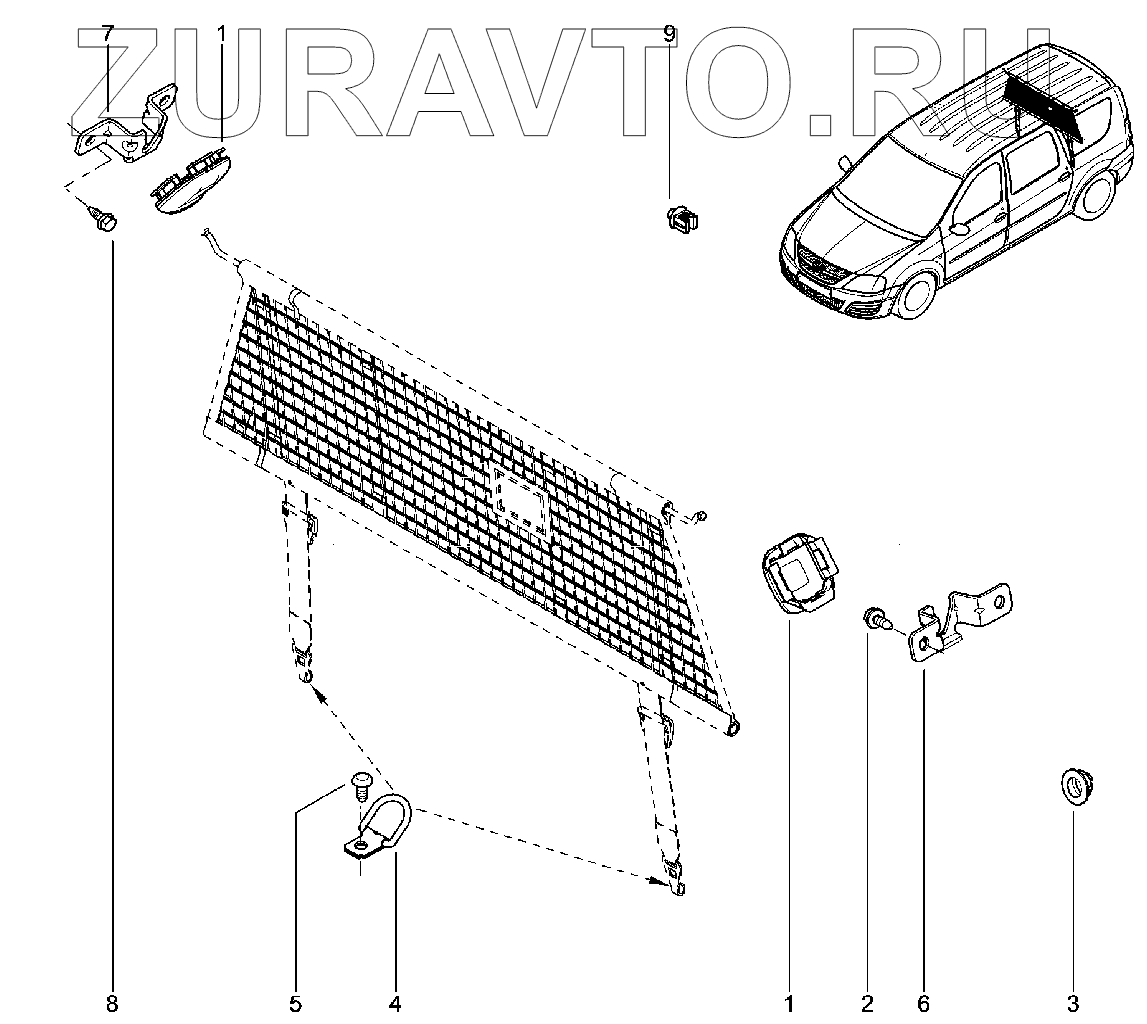 ZURAVTO.RU

7
1
9
8
5
4
1
2
6
3