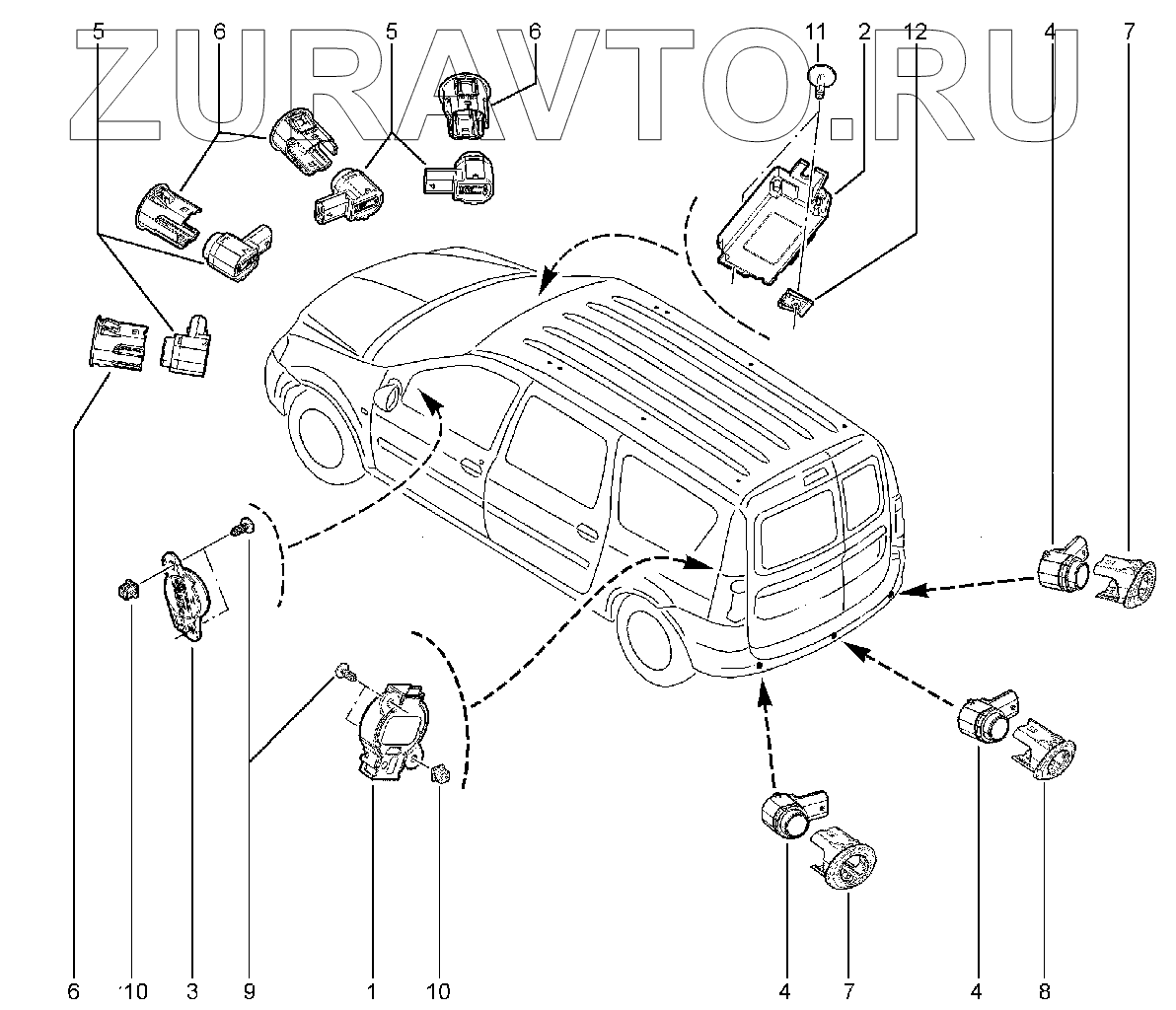 ZURAVTO.RU

5 6 5 6 11 2 12 4 7

6 10 3 9 1 10 4 7 4 8