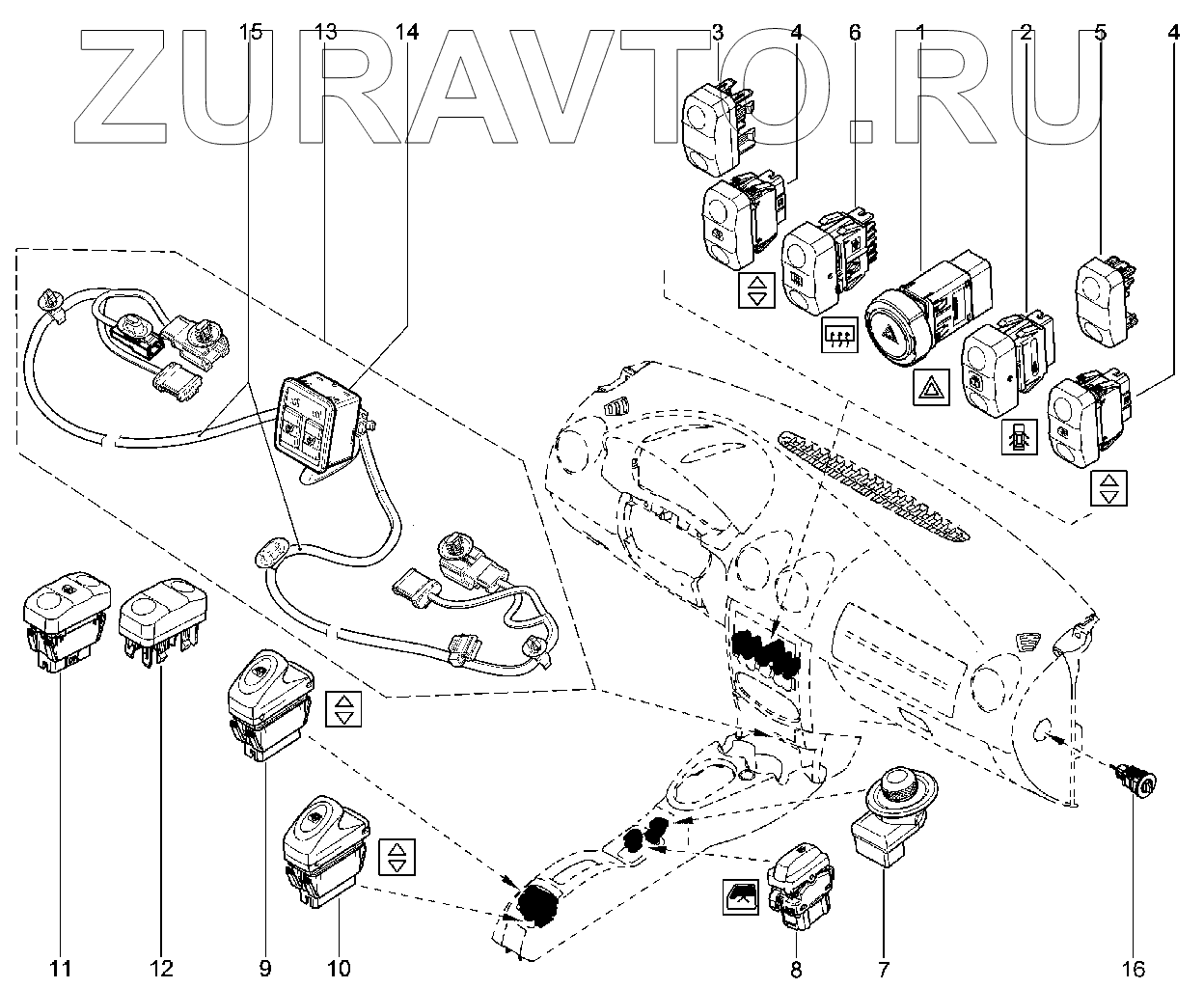 ZURAVTO.RU

15 13 14 3 4 6 1 2 5 4

11 12 9 10 8 7 16