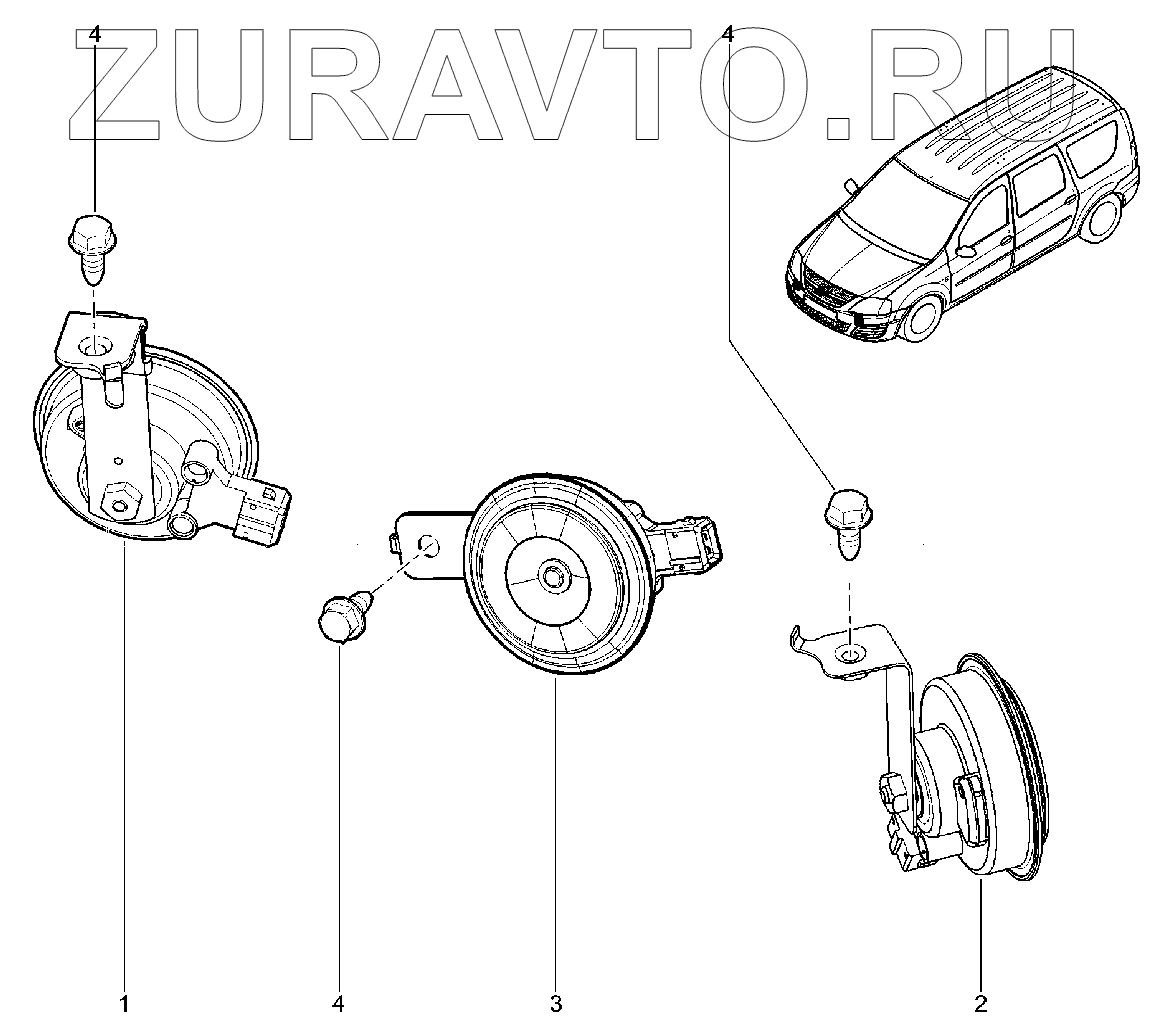 ZURAVTO.RU

4

4

1

4

3

2