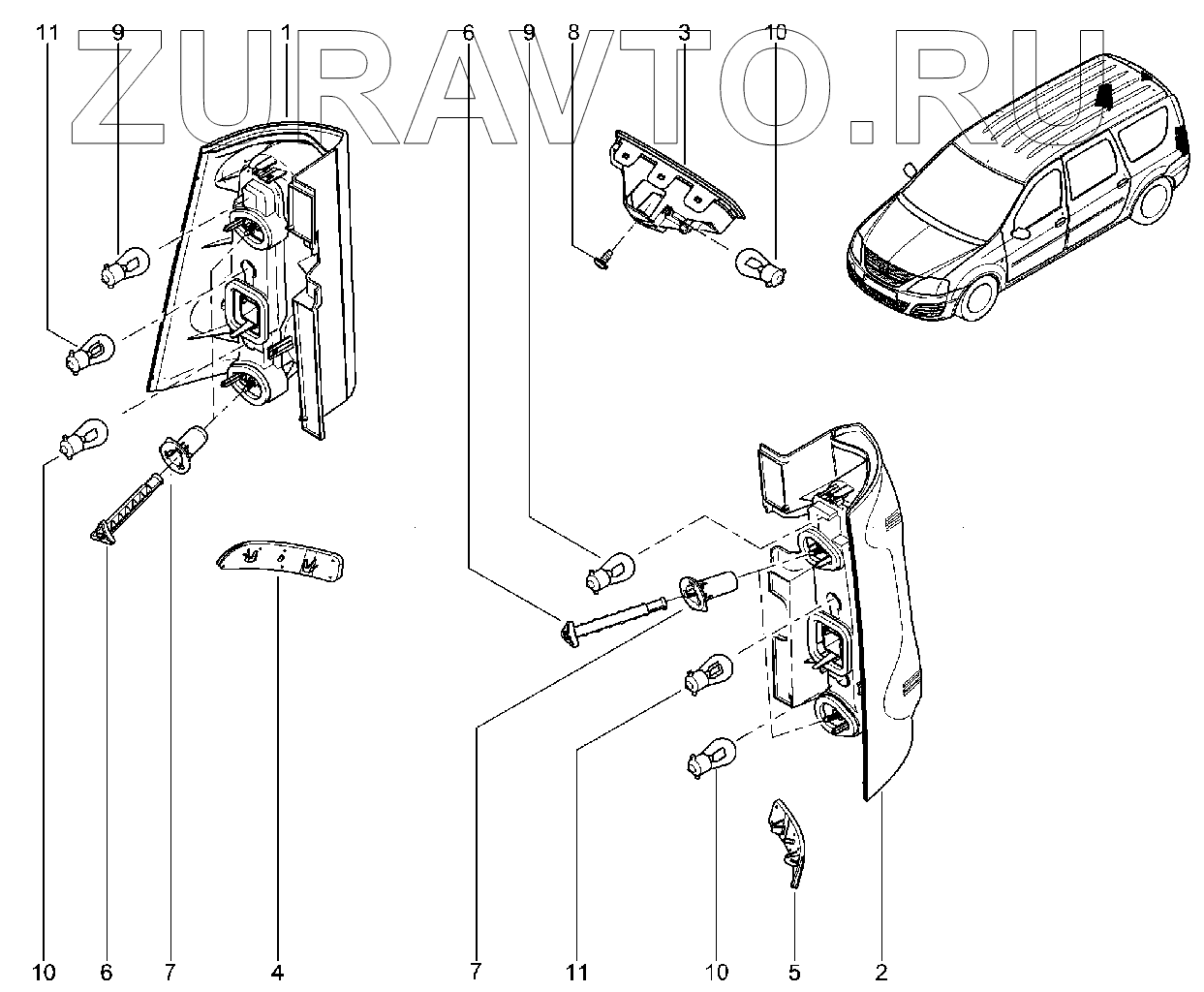 ZURAVTO.RU

11 9 1 6 9 8 3 10

10 6 7 4 7 11 10 5 2