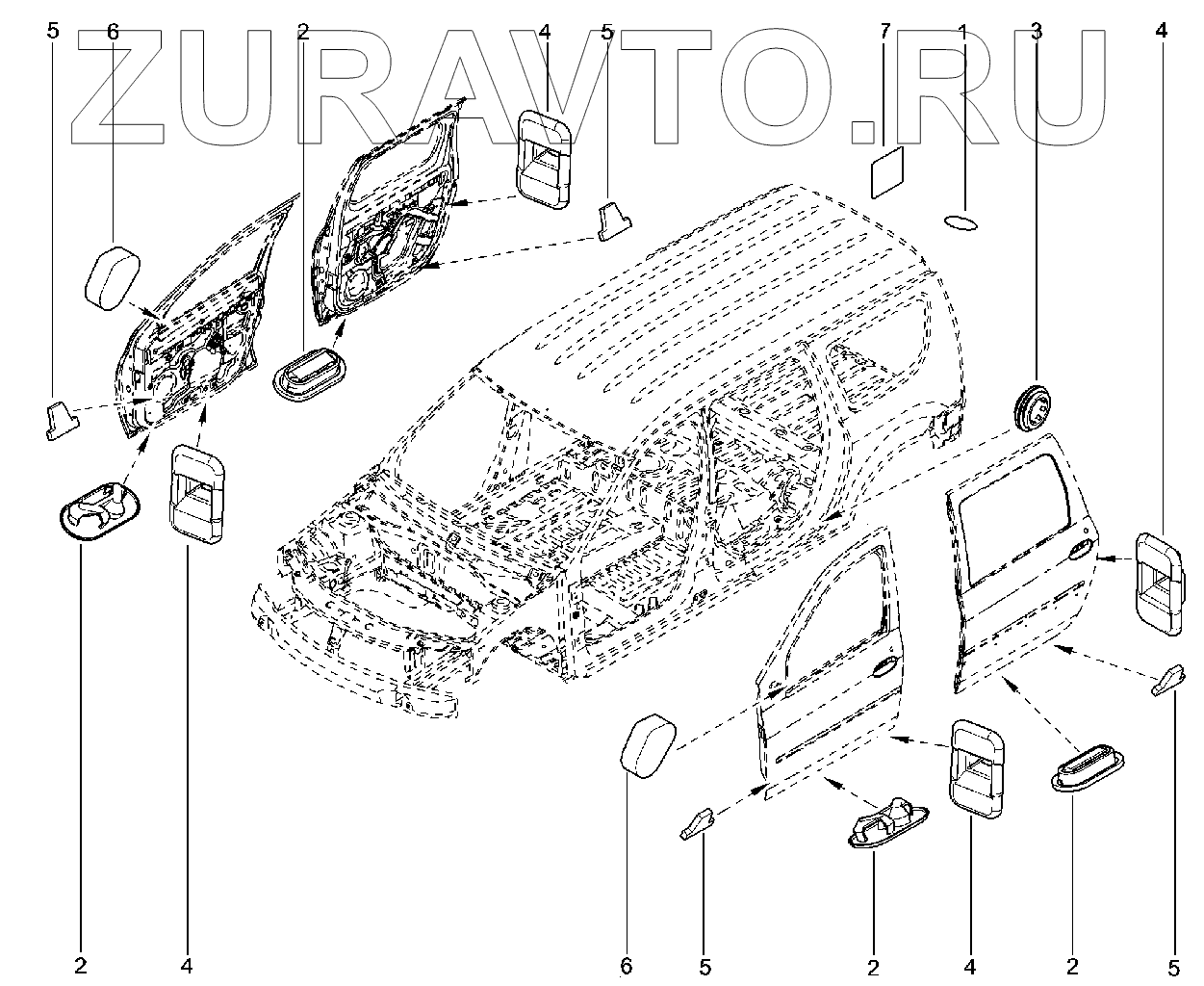 ZURAVTO.RU

5
6
2
4
5
7
1
3
4

2
4
6
5
2
4
2
5