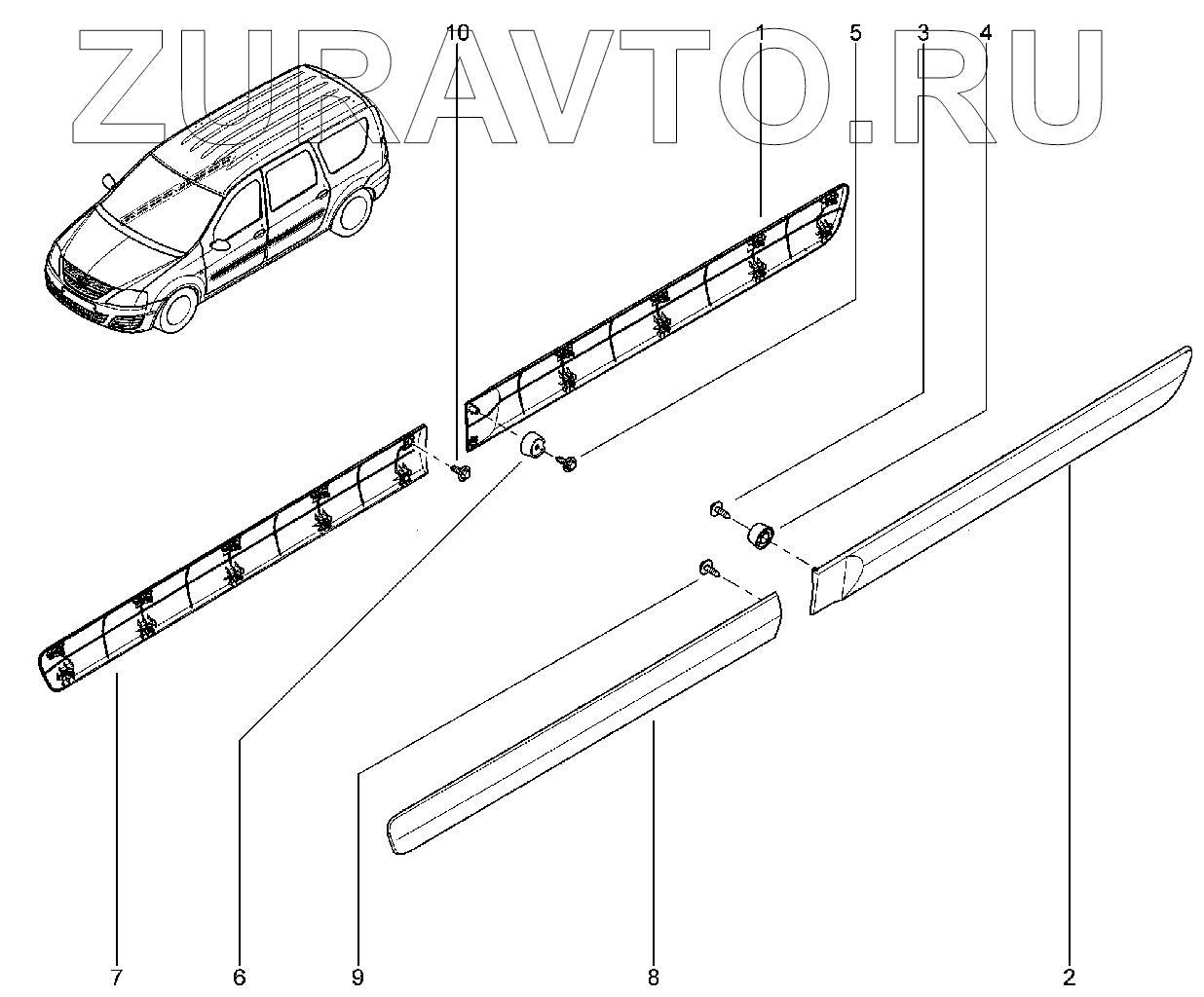 ZURAVTO.RU

10
1
5
3
4

7
6
9
8
2