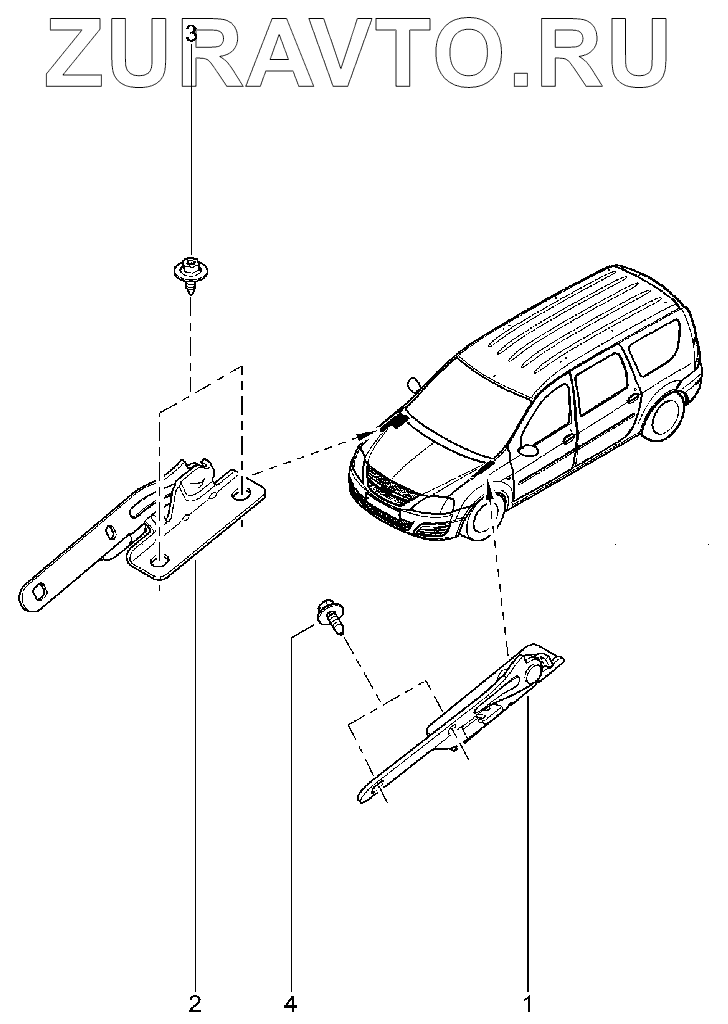 ZURAVTO.RU
3
2
4
1