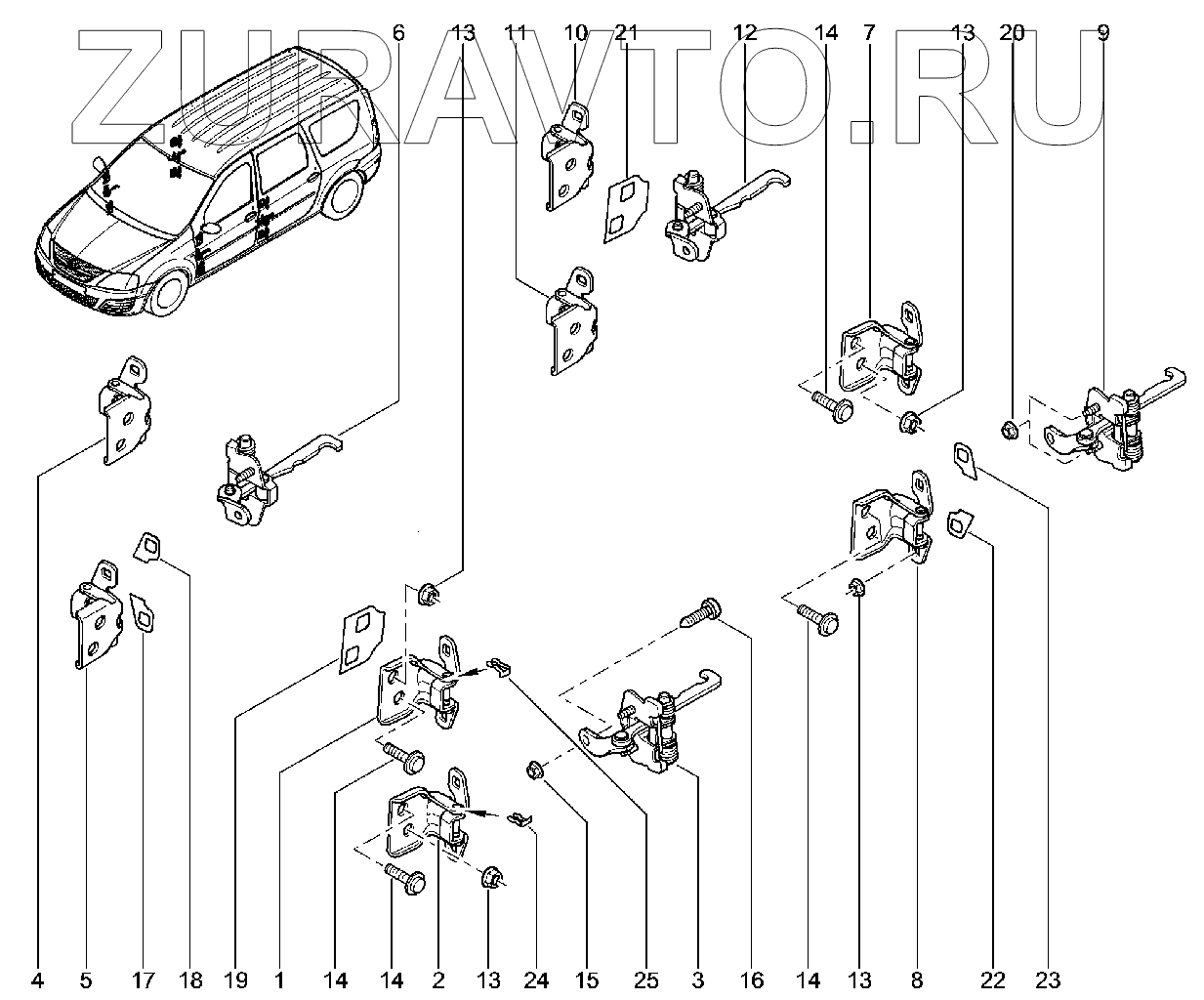 ZURAVTO.RU

6 13 11 10 21 12 14 7 13 20 9

4 5 17 18 19 1 14 14 2 13 24 15 25 3 16 14 13 8 22 23