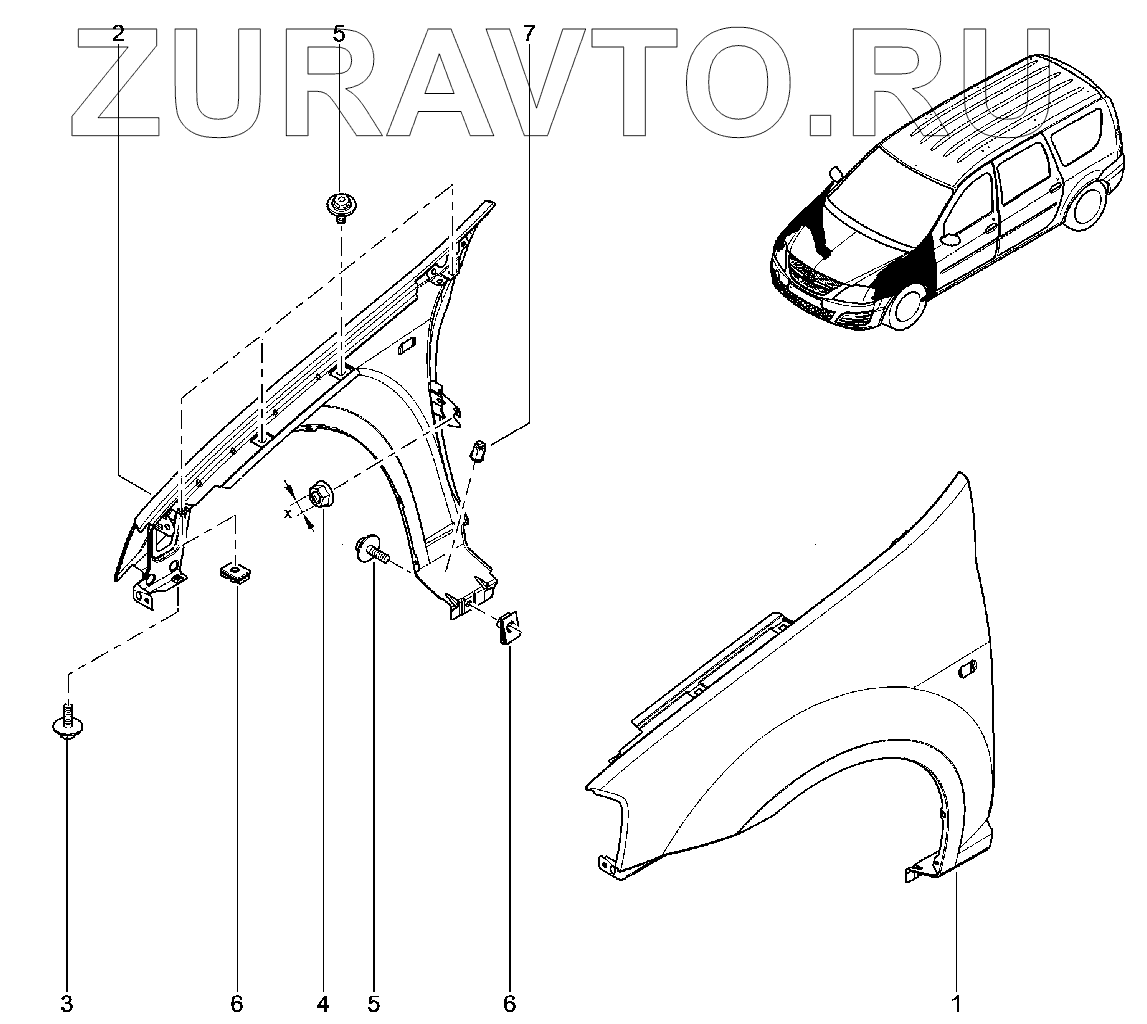 ZURAVTO.RU
2
5
7
x
3
6
4
5
6
1