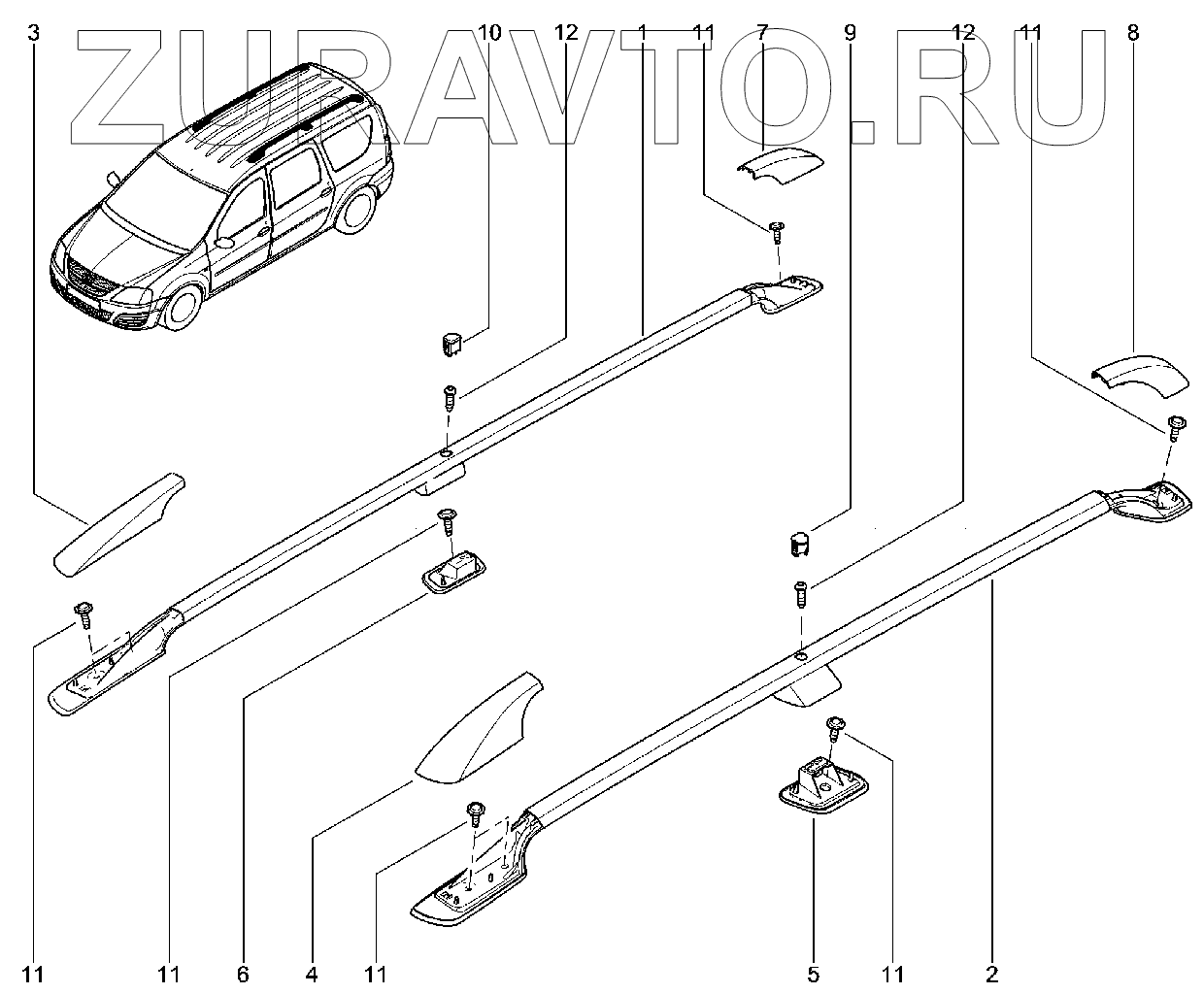 ZURAVTO.RU

3 10 12 1 11 7 9 12 11 8

11 11 6 4 11 5 11 2