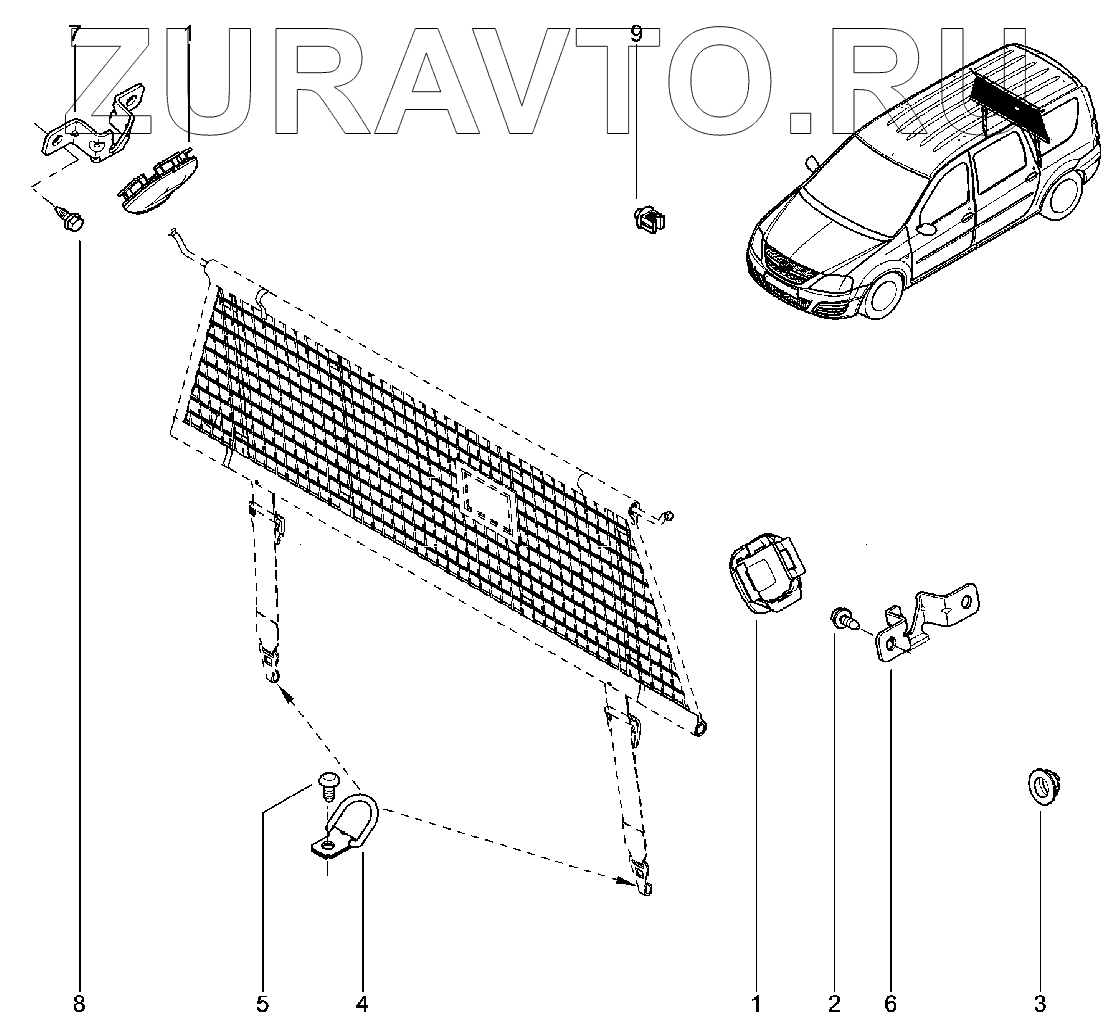 ZURAVTO.RU

7
1
9
8
5
4
1
2
6
3