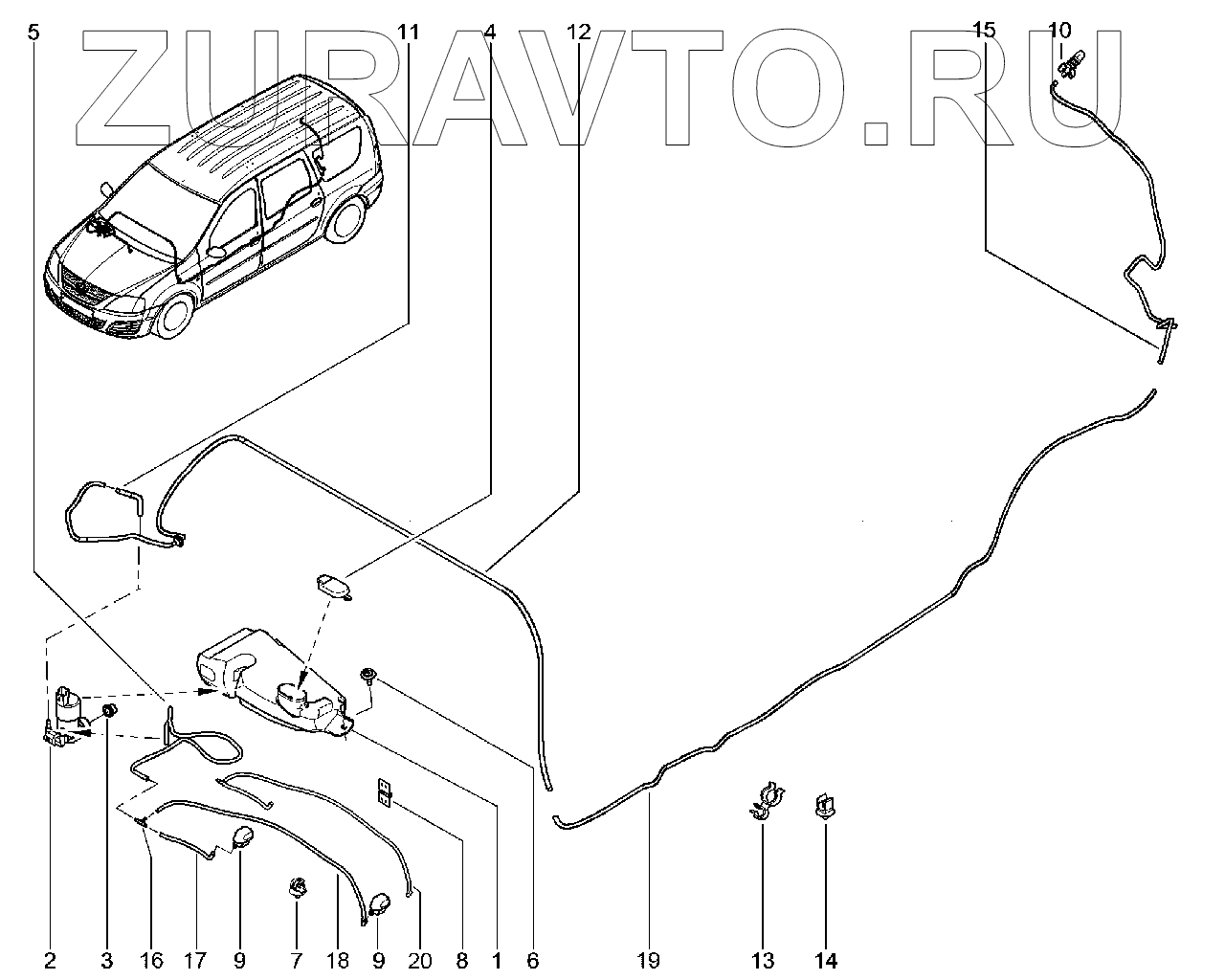 ZURAVTO.RU

5
11
4
12
15
10

2
3
16
17
9
7
18
9
20
8
1
6
19
13
14