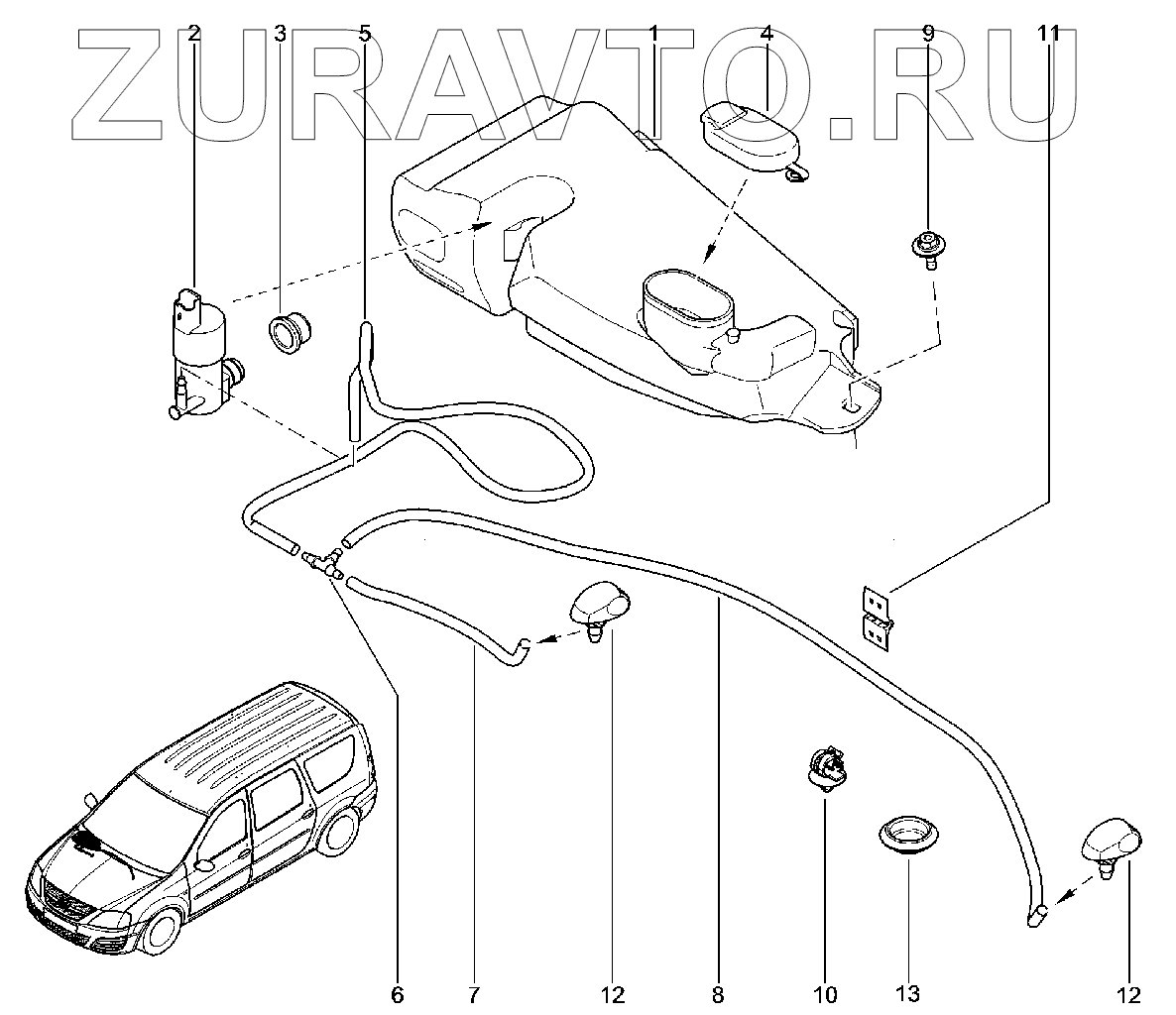 ZURAVTO.RU

2 3 5 1 4 9 11

6 7 12 8 10 13 12