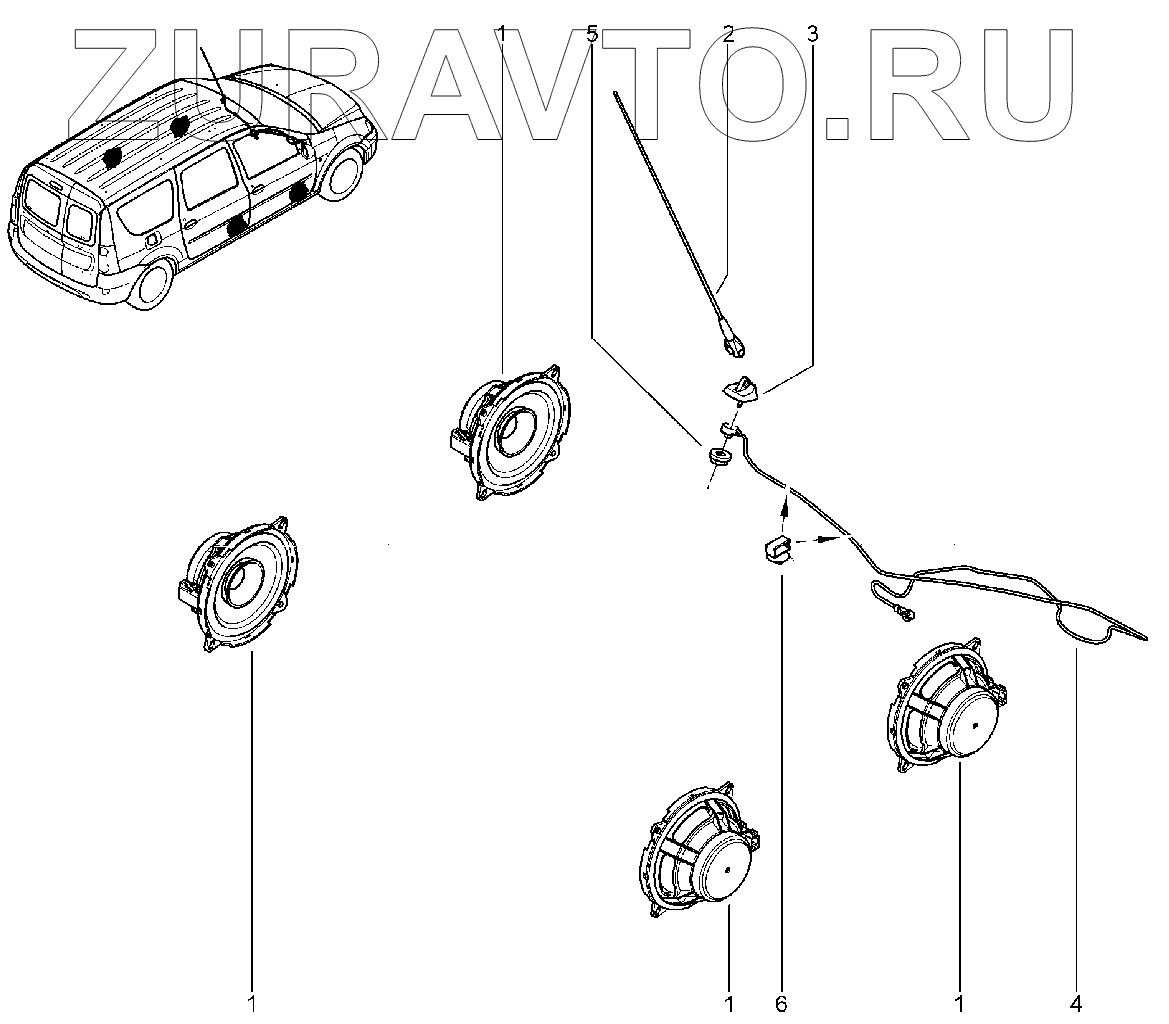 ZURAVTO.RU

1
5
2
3

1
1
6
1
4