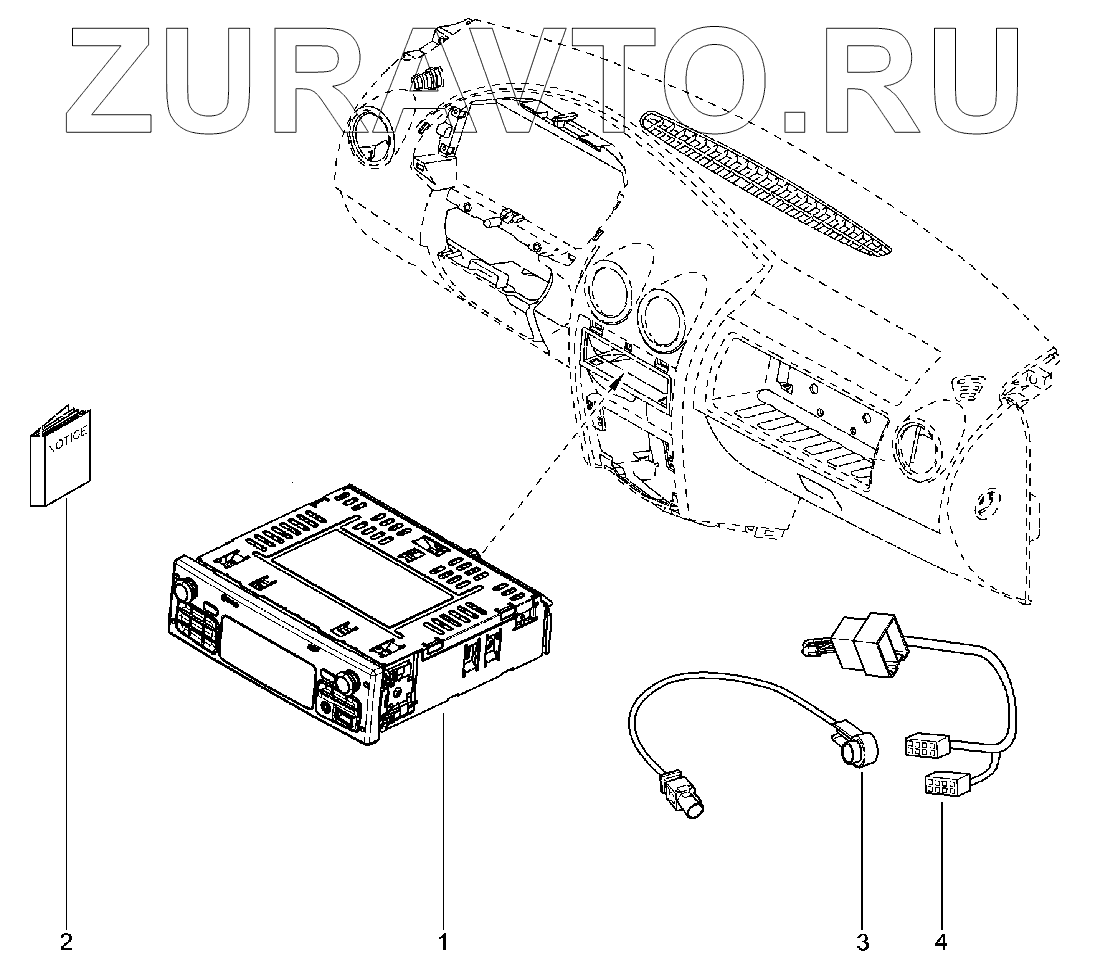 ZURAVTO.RU

NOTICE

2

1

3

4