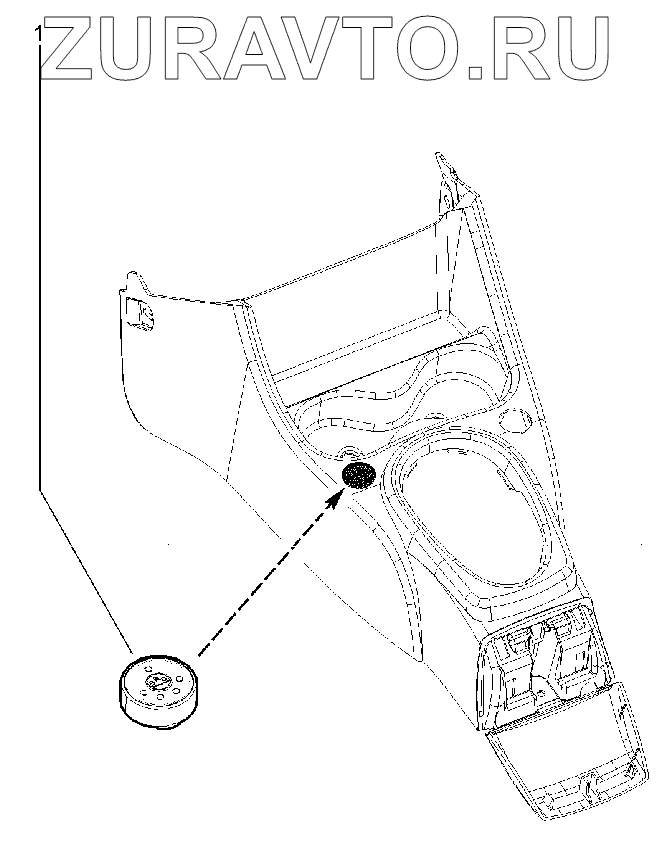 1
ZURAVTO.RU