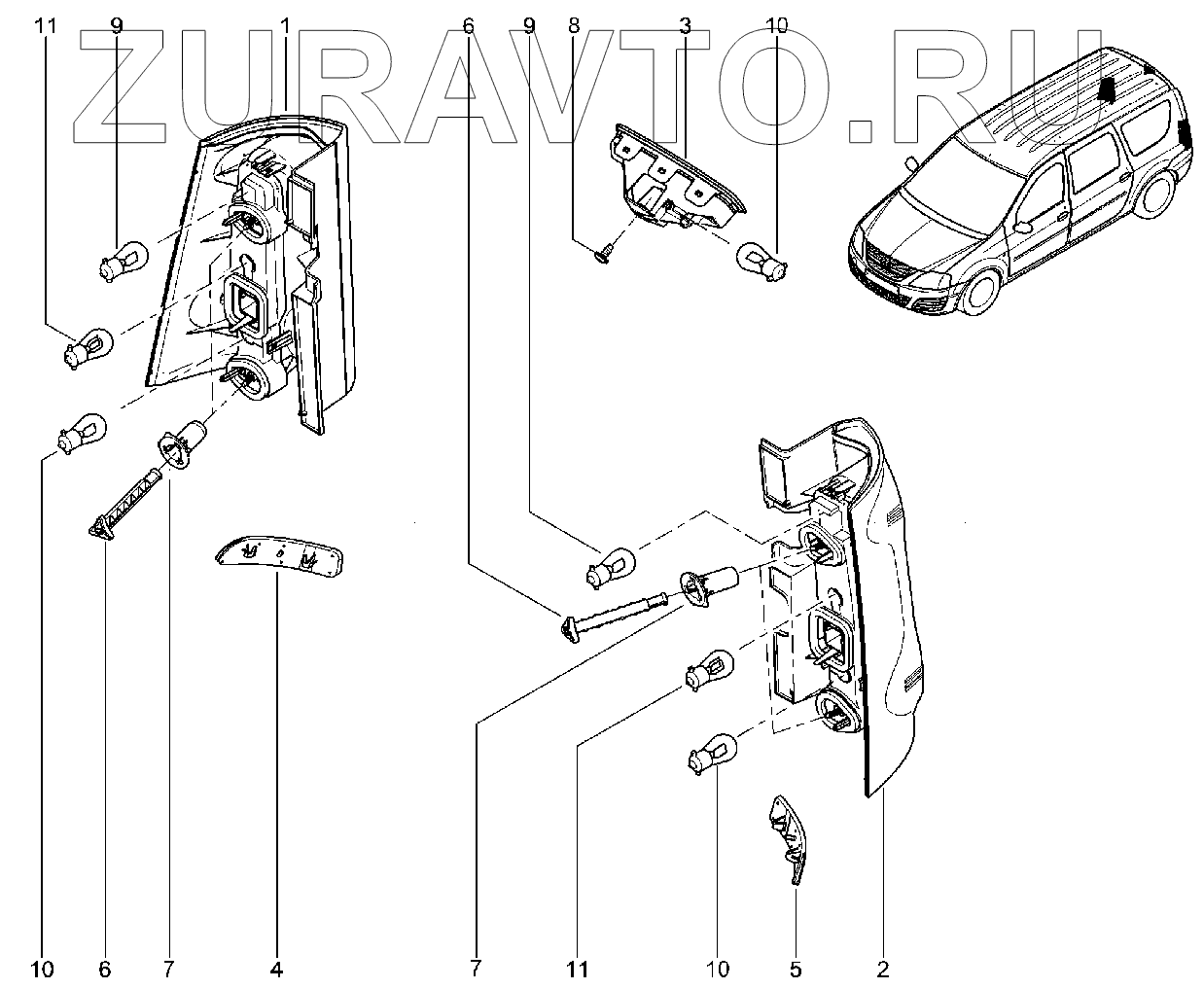 ZURAVTO.RU

11 9 1 6 9 8 3 10

10 6 7 4 7 11 10 5 2