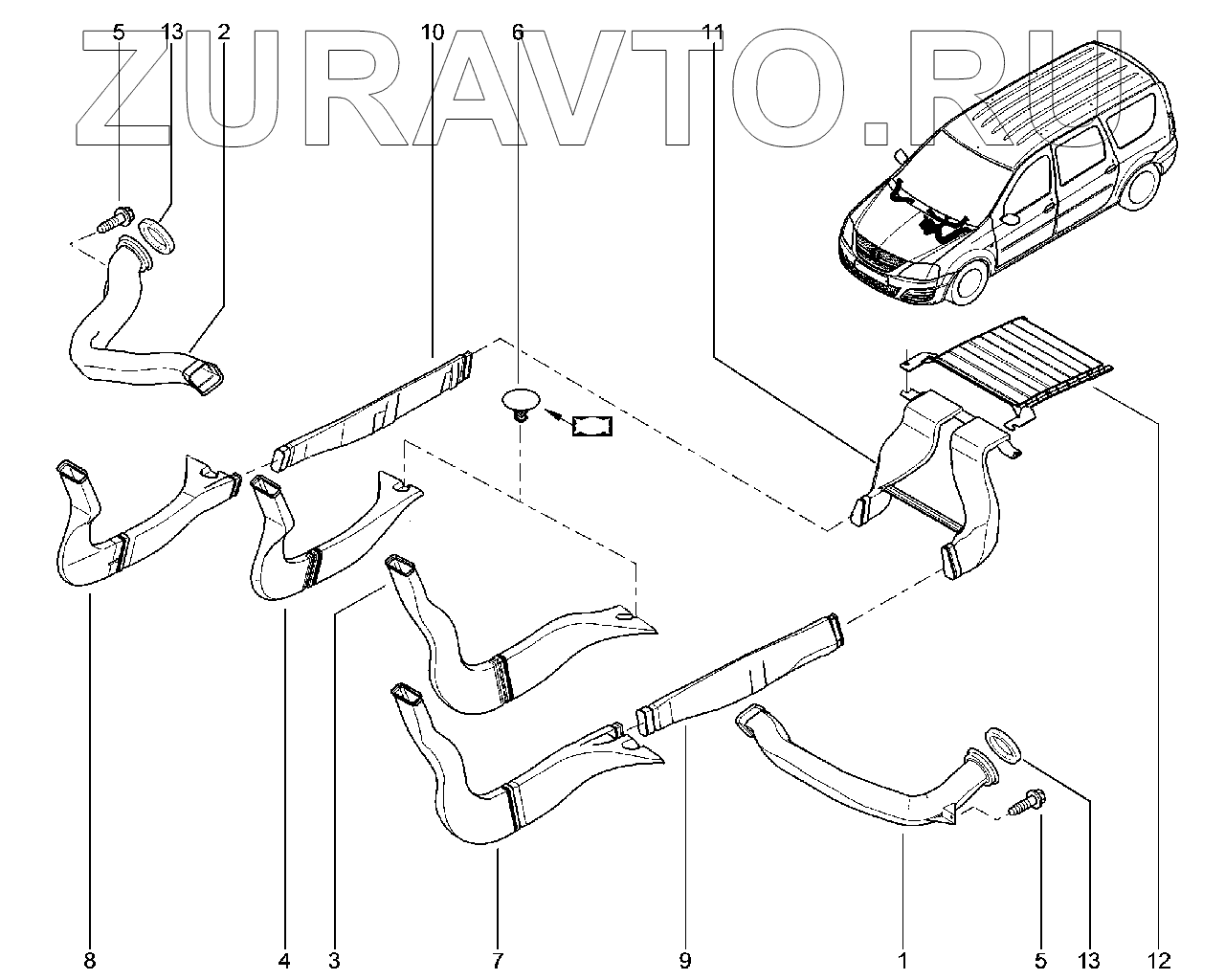 ZURAVTO.RU

5 13 2 10 6 11

8 4 3 7 9 1 5 13 12