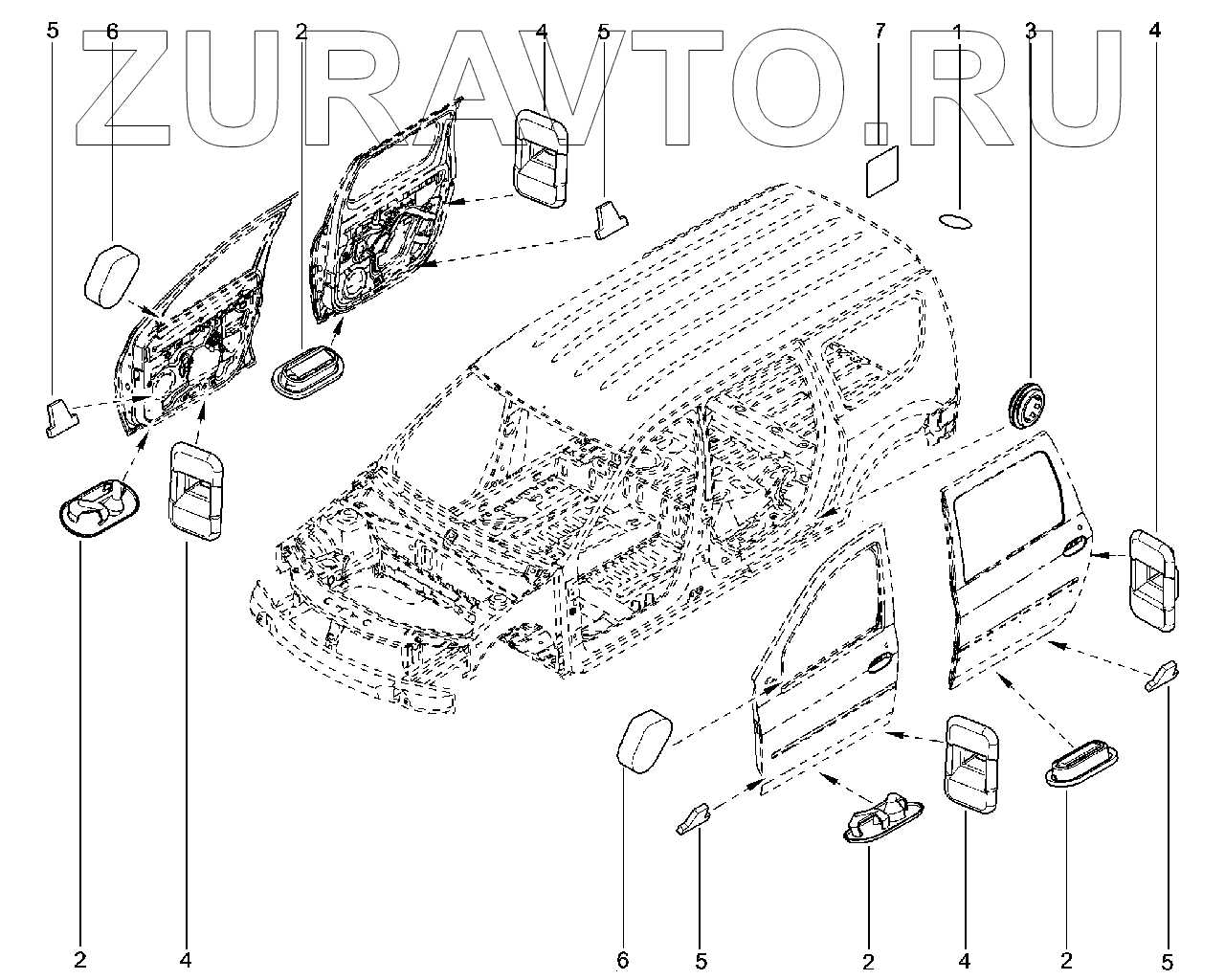 ZURAVTO.RU

5
6
2
4
5
7
1
3
4

2
4
6
5
2
4
2
5