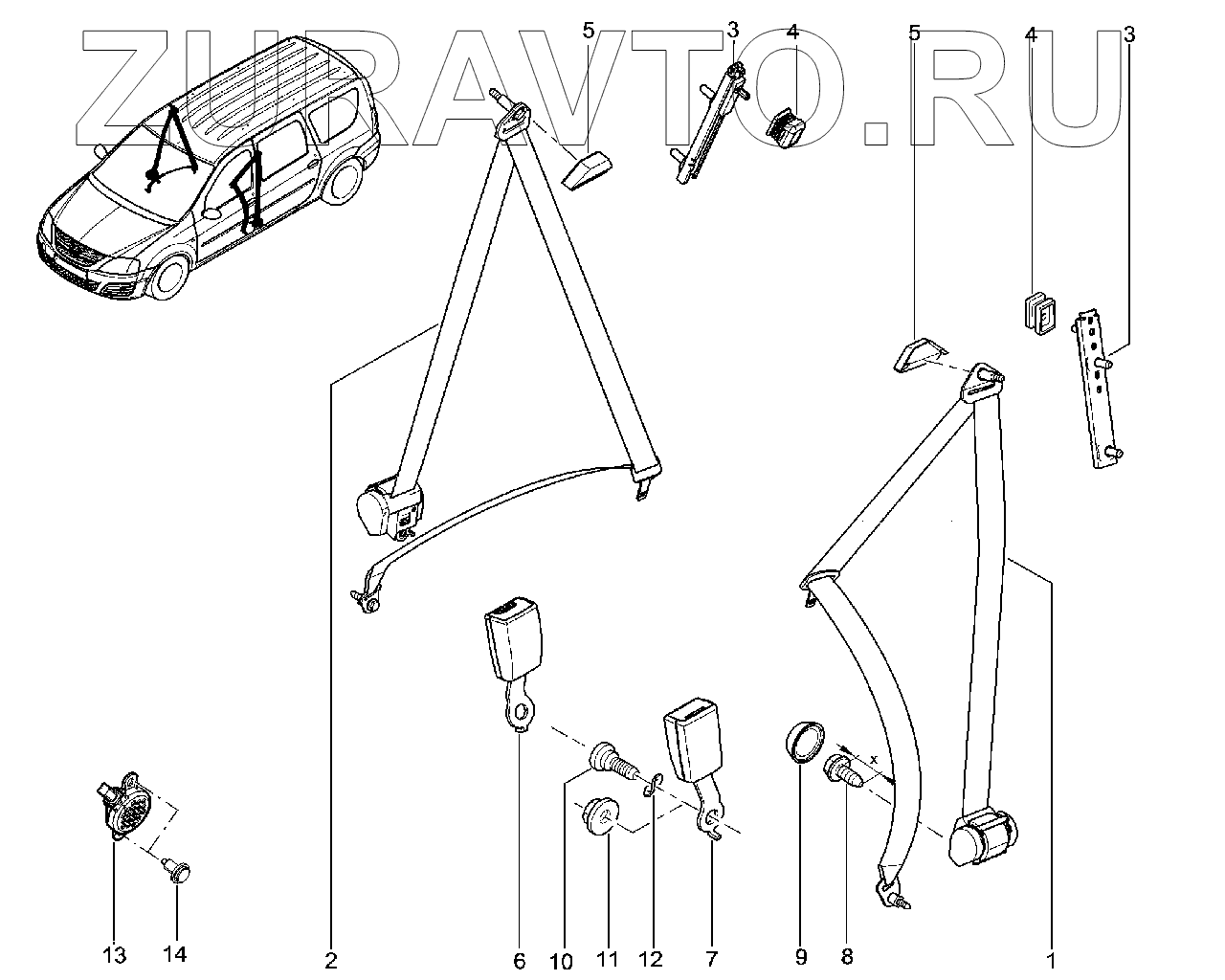 ZURAVTO.RU

5
3
4
5
4
3
x
13
14
2
6
10
11
12
7
9
8
1