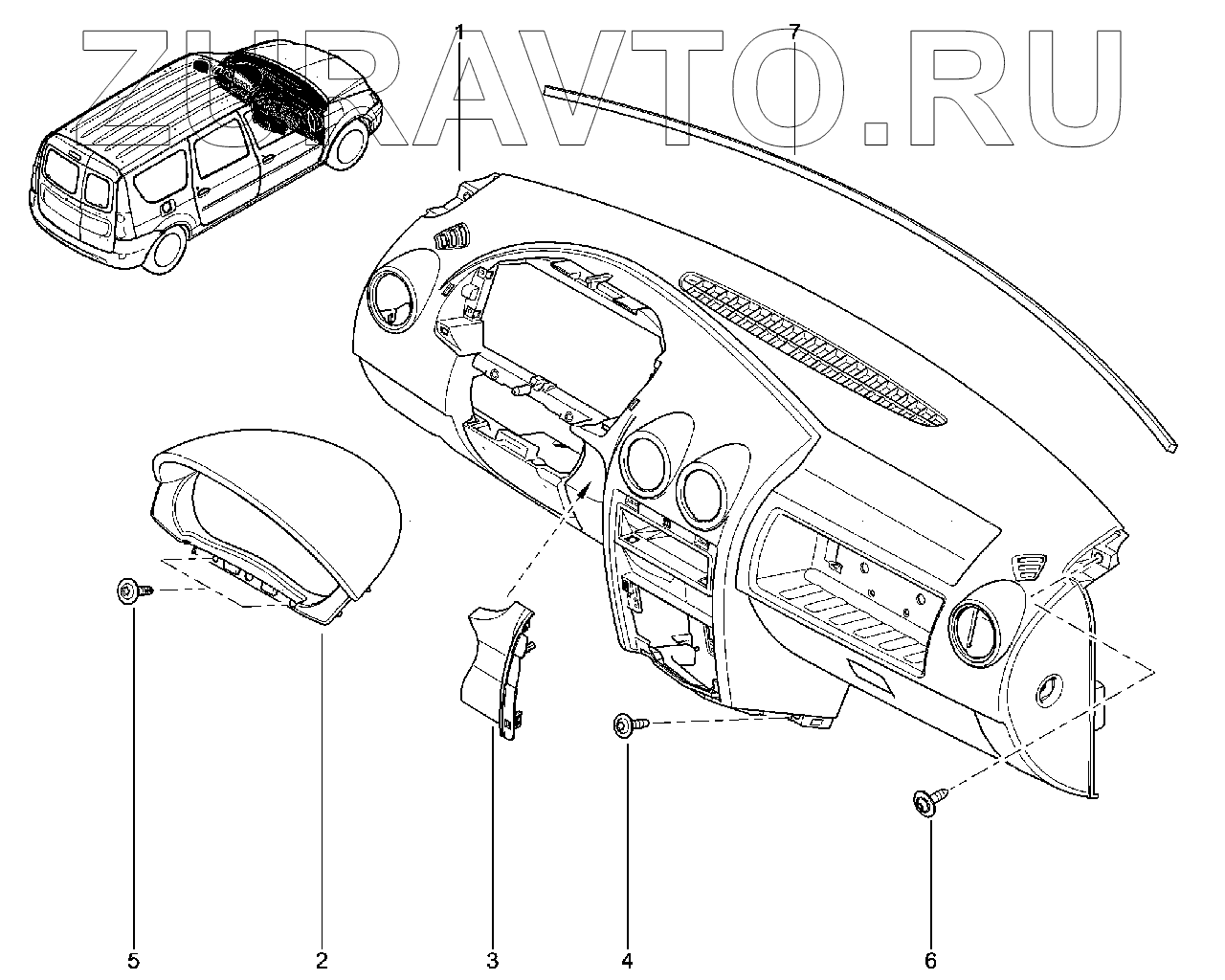 ZURAVTO.RU

1
7
5
2
3
4
6