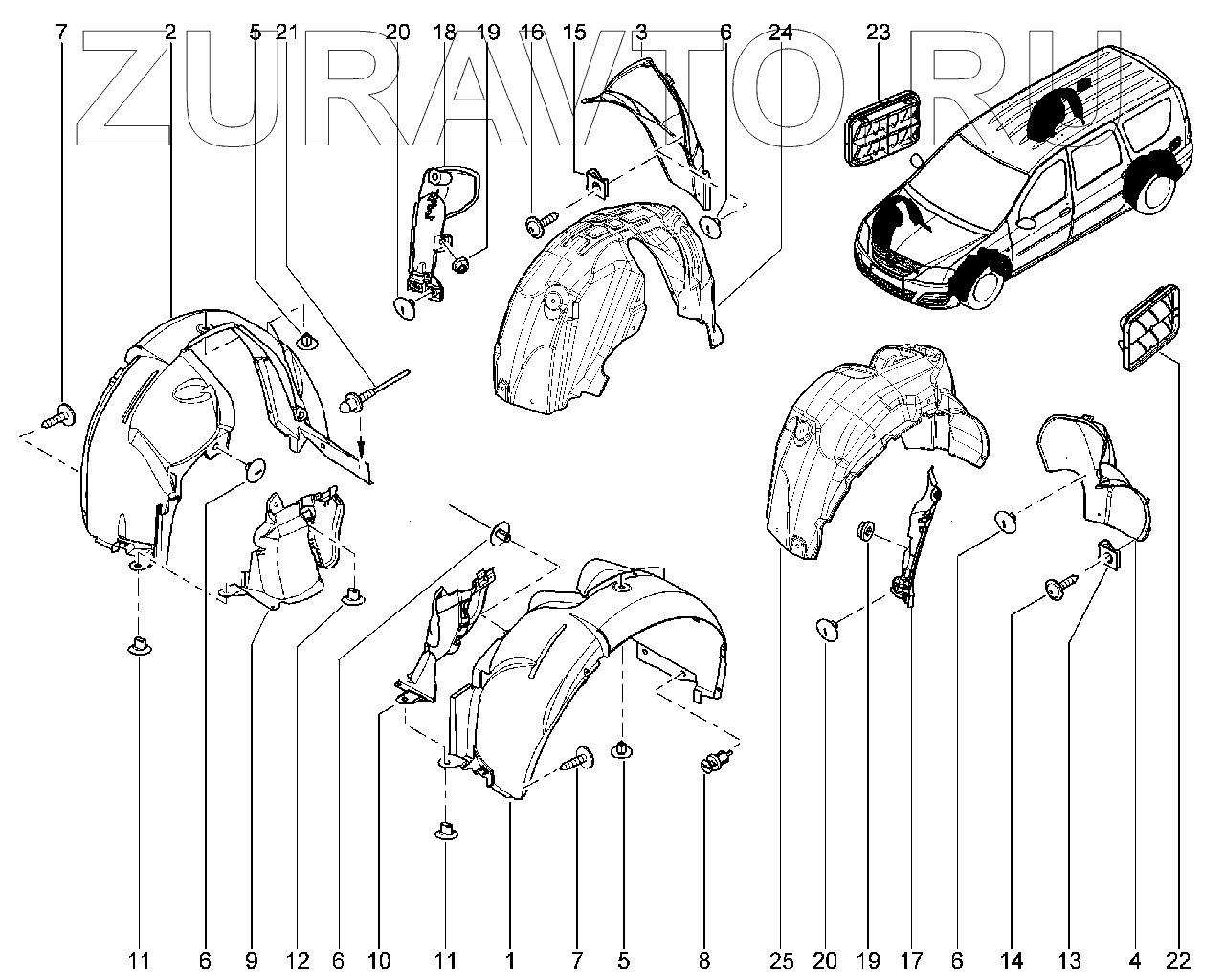 ZURAVTO.RU

7 2 5 21 20 18 19 16 15 3 6 24 23

11 6 9 12 6 10 11 1 7 5 8 25 20 19 17 6 14 13 4 22