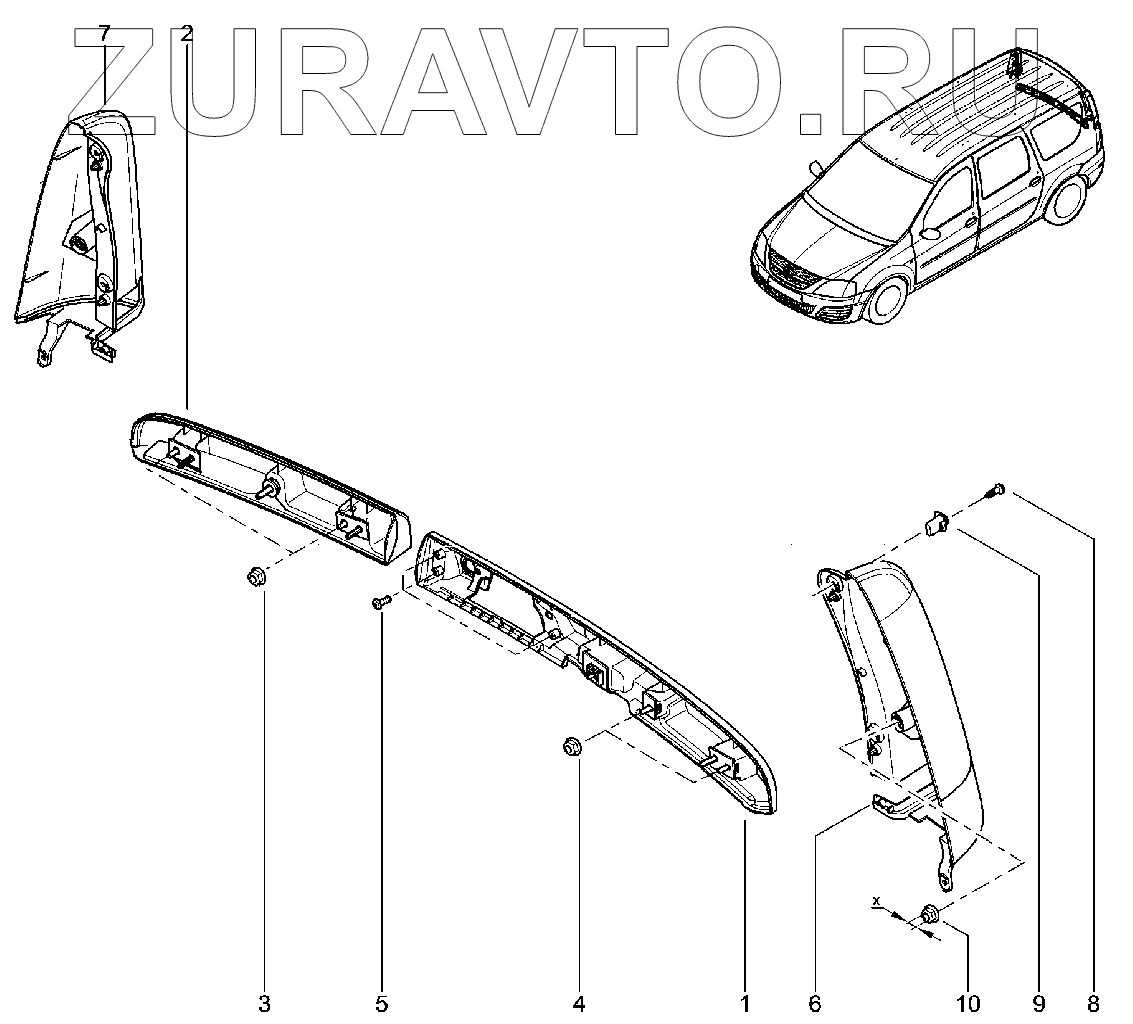 ZURAVTO.RU

7
2
x
3
5
4
1
6
10
9
8