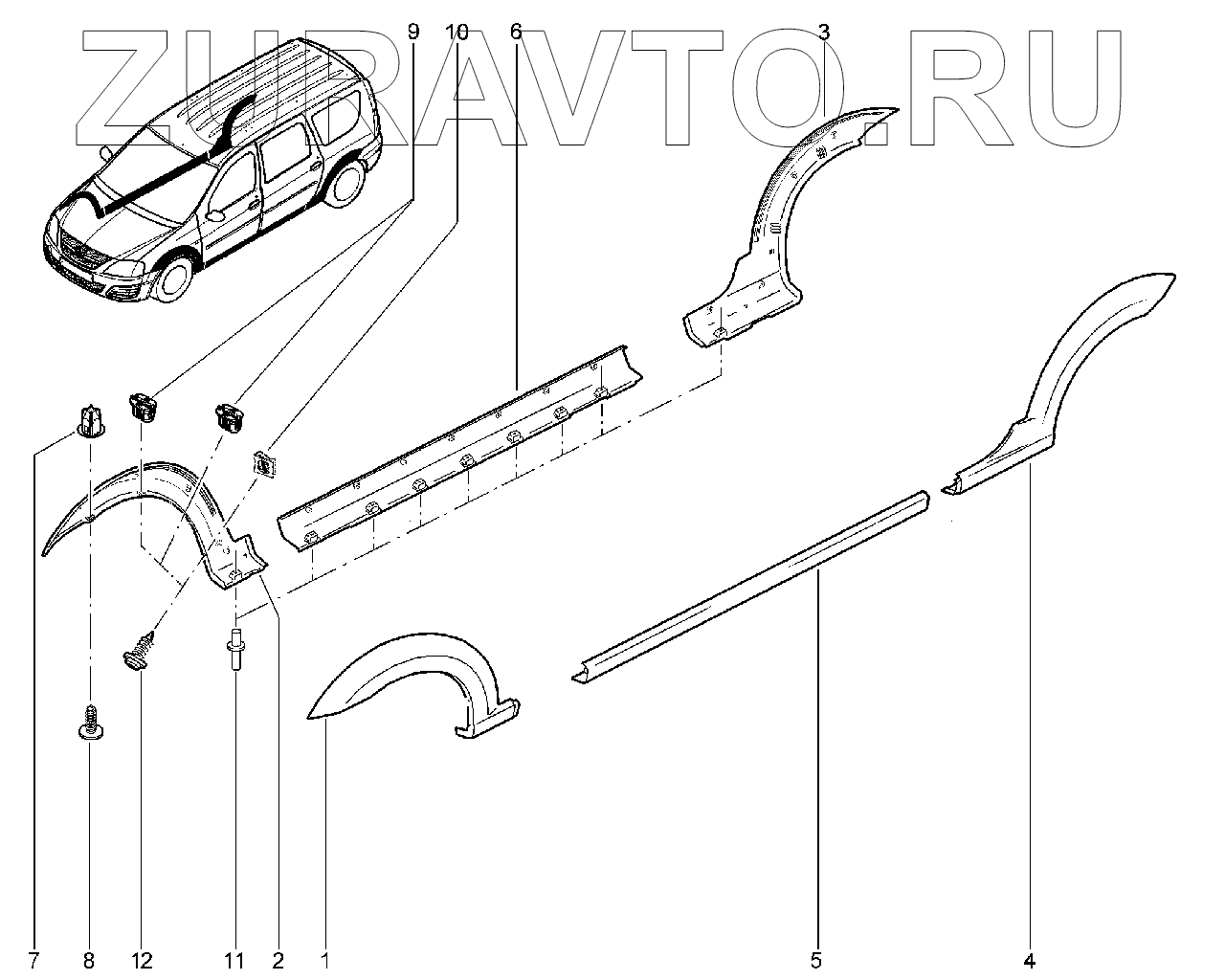 ZURAVTO.RU

9
10
6
3
7
8
12
11
2
1
5
4