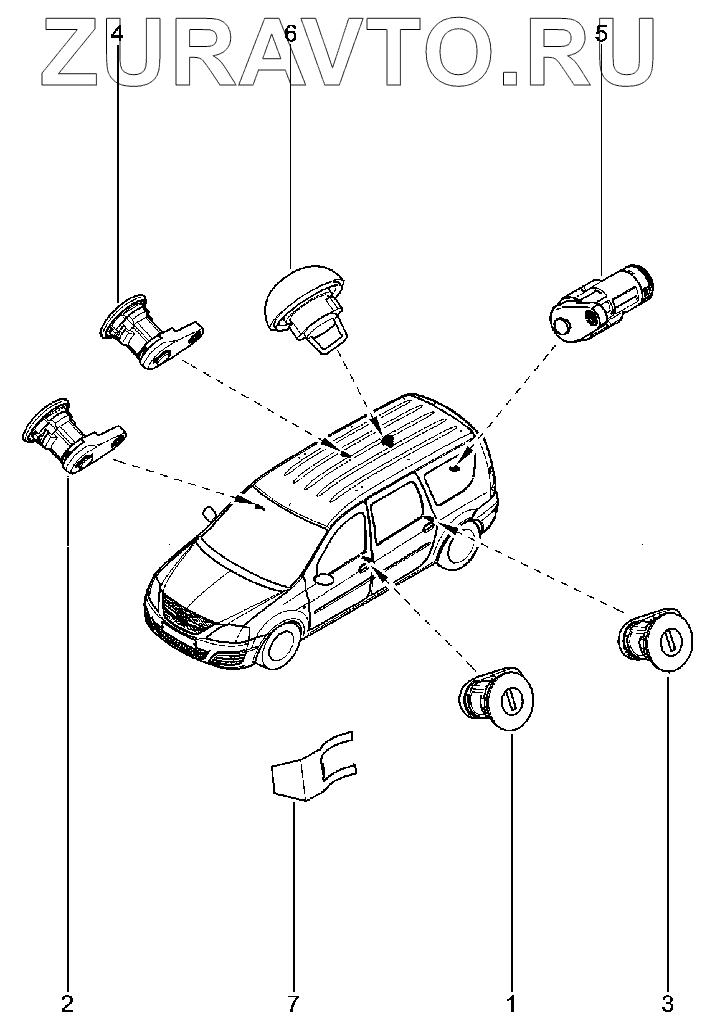 ZURAVTO.RU

4
6
5
2
7
1
3