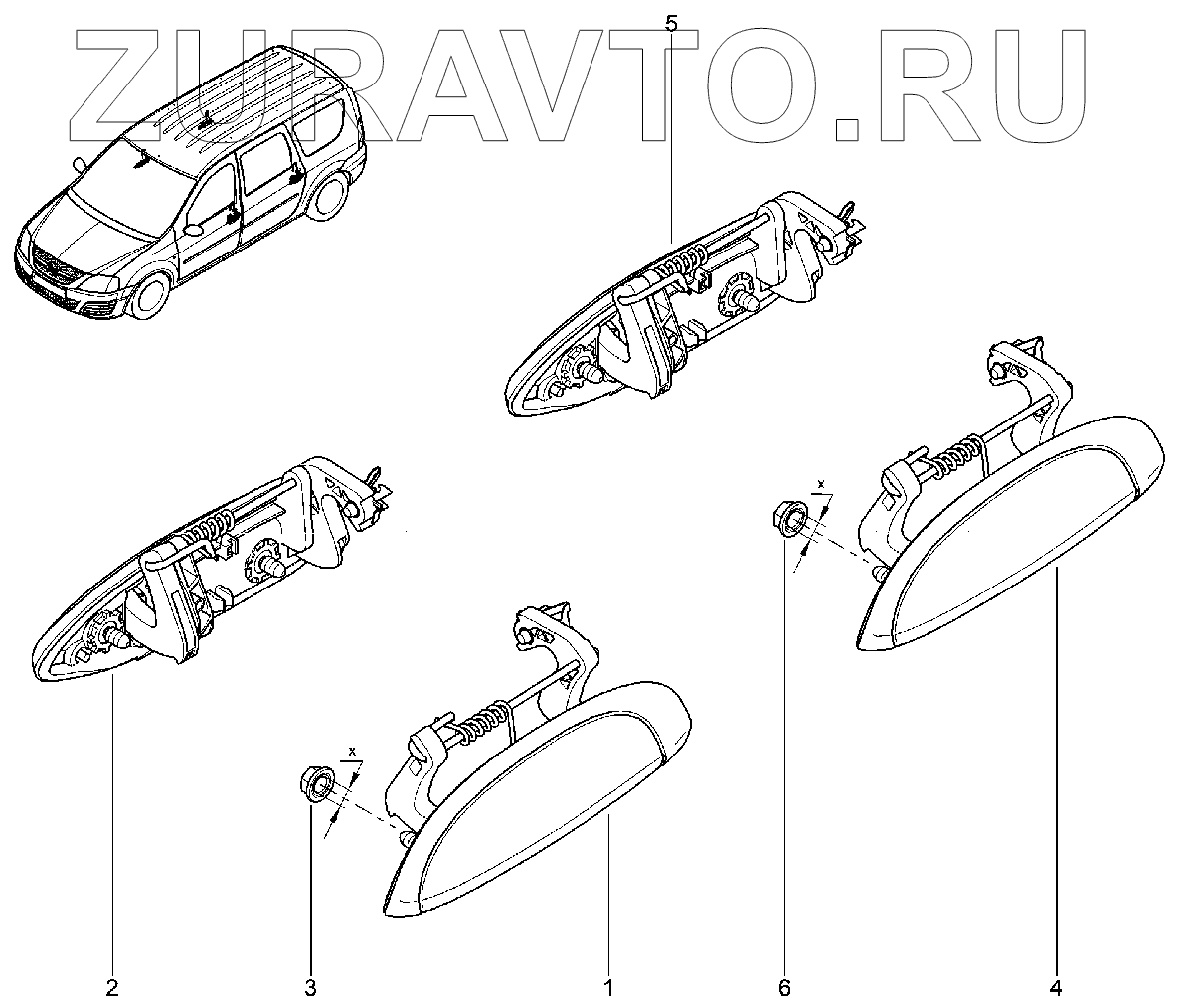 ZURAVTO.RU

5

x

x

2
3
1
6
4