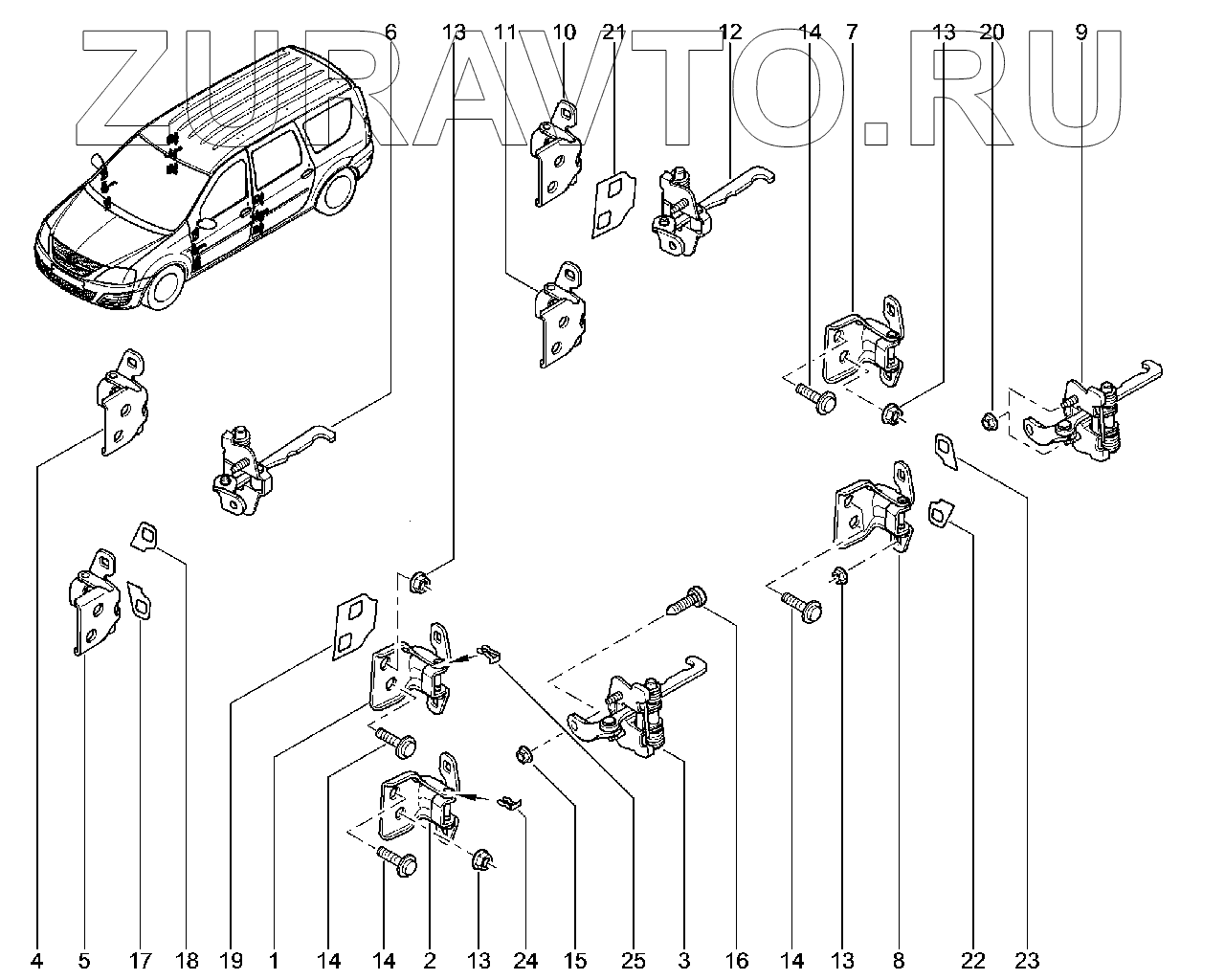 ZURAVTO.RU

6 13 11 10 21 12 14 7 13 20 9

4 5 17 18 19 1 14 14 2 13 24 15 25 3 16 14 13 8 22 23