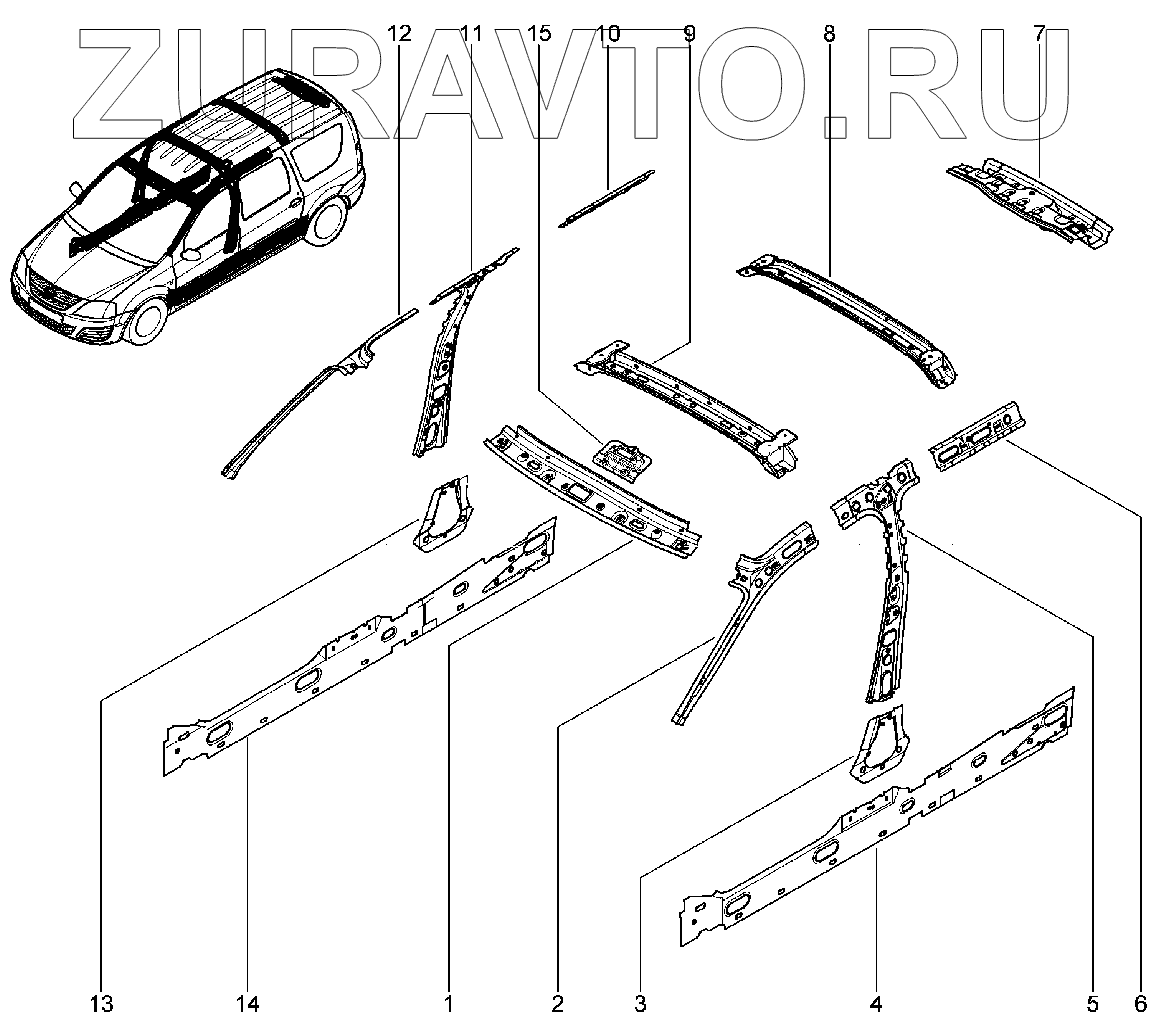 ZURAVTO.RU

12 11 15 10 9 8 7

13 14 1 2 3 4 5 6