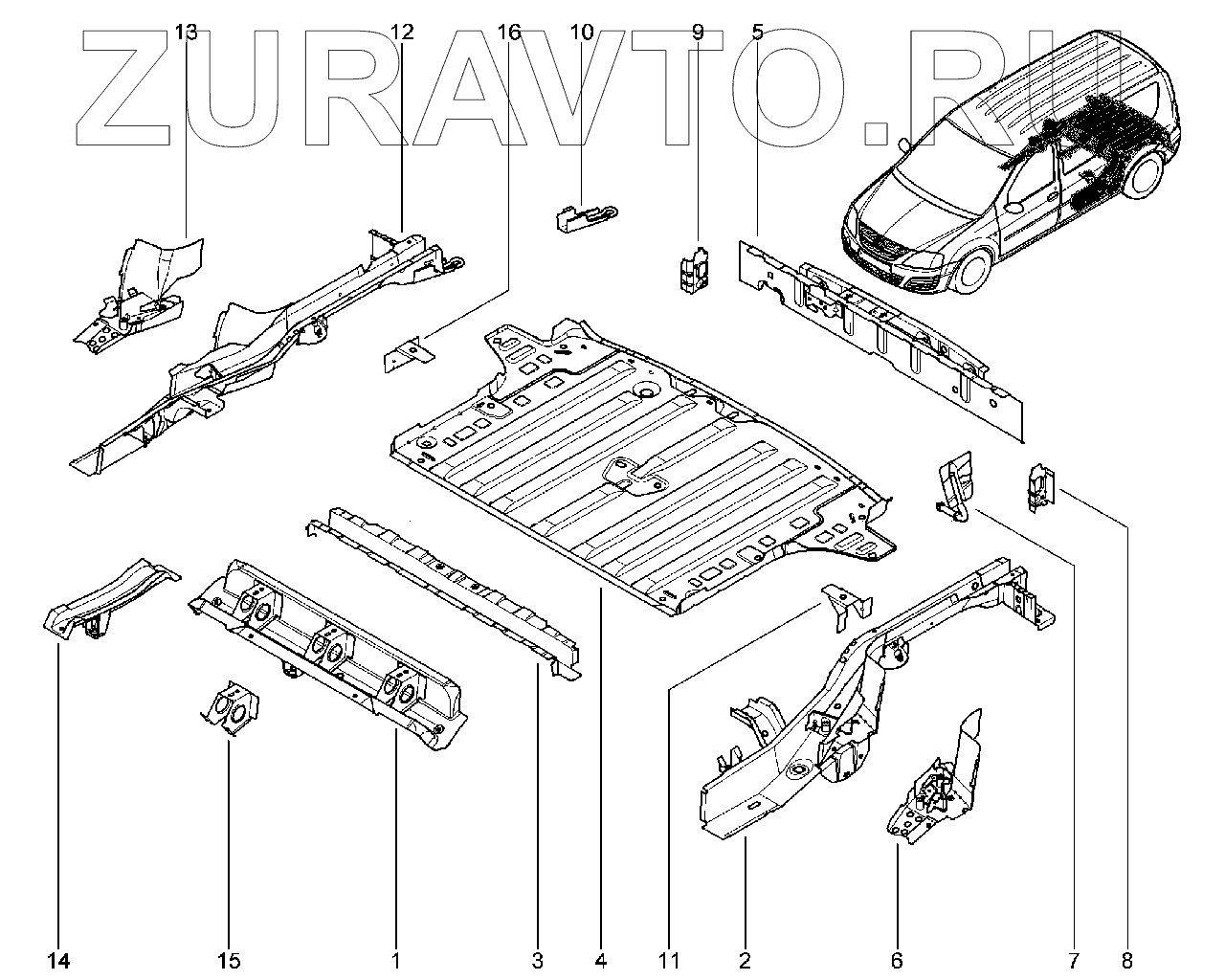 ZURAVTO.RU

13 12 16 10 9 5

14 15 1 3 4 11 2 6 7 8