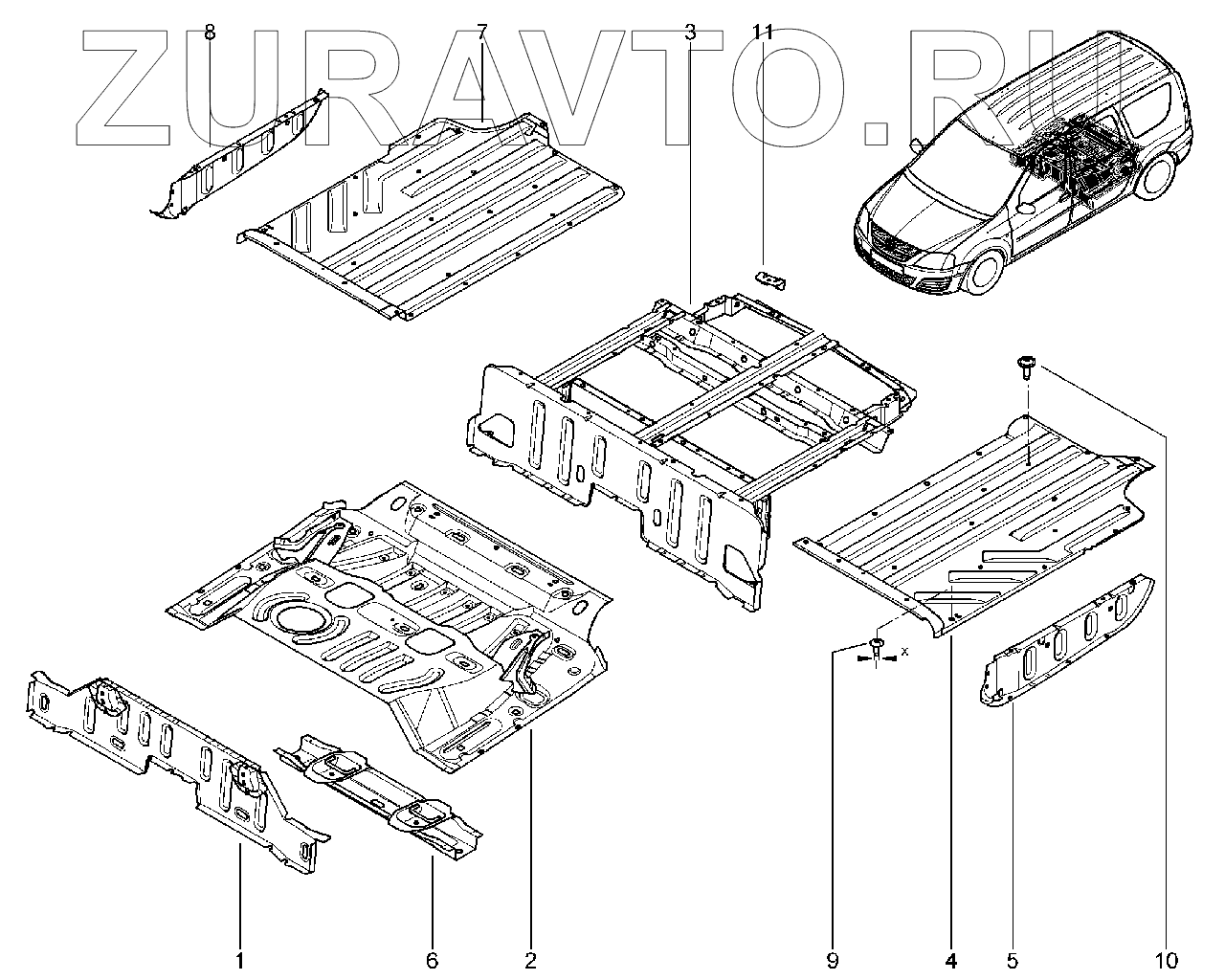 ZURAVTO.RU

8
7
3
11
x
1
6
2
9
4
5
10