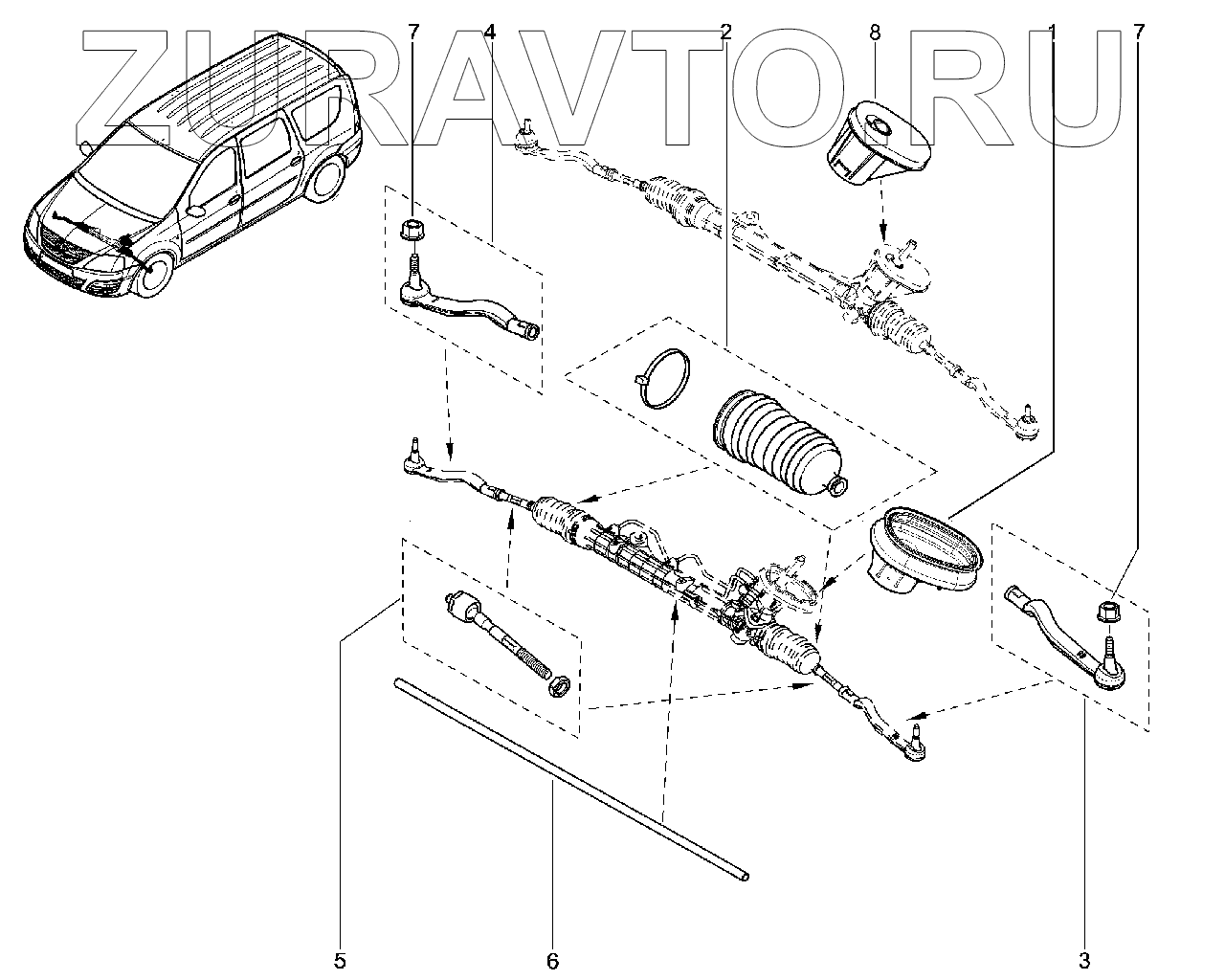 ZURAVTO.RU

7
4
2
8
1
7
5
6
3