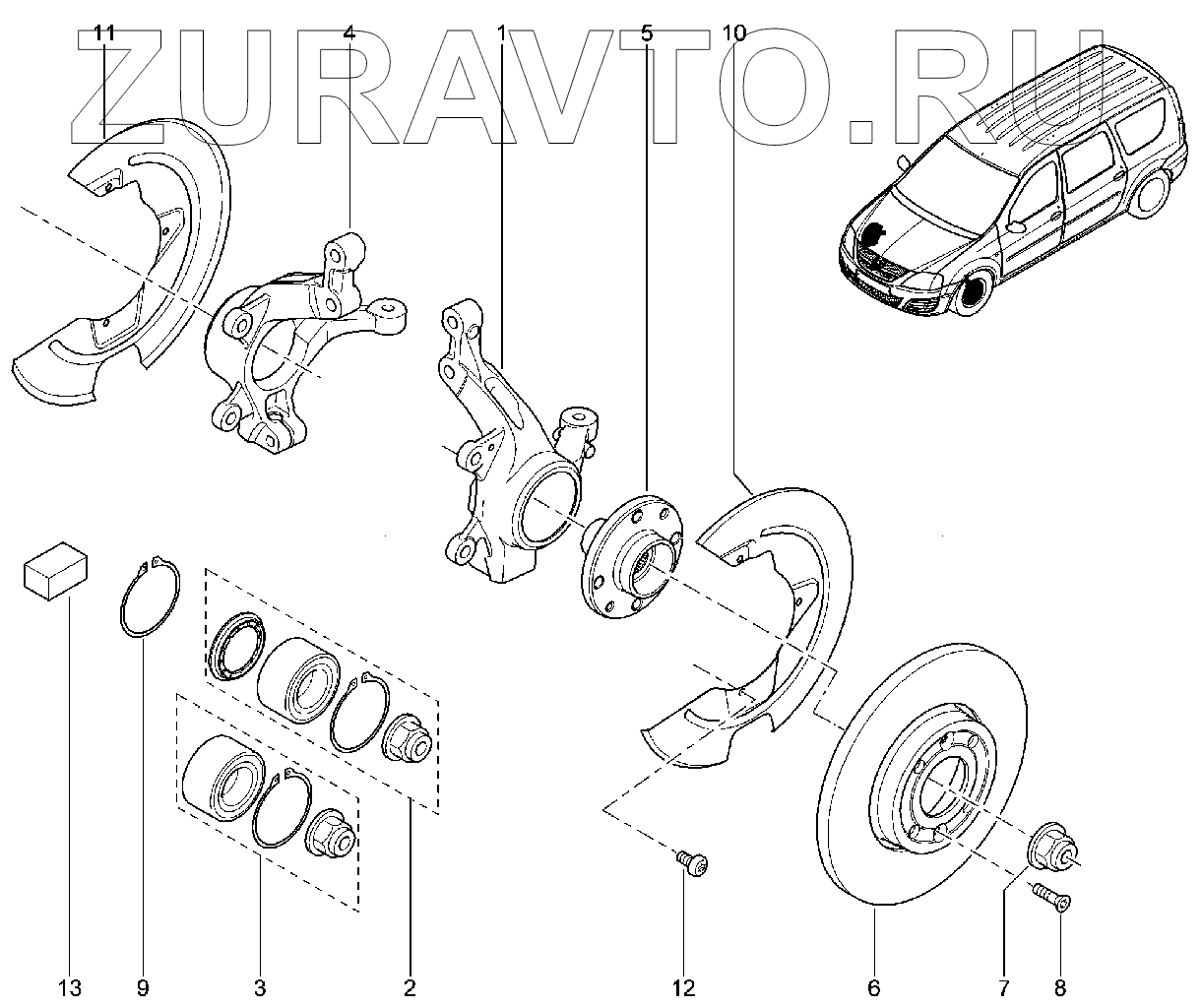 ZURAVTO.RU

11
4
1
5
10
13
9
3
2
12
6
7
8