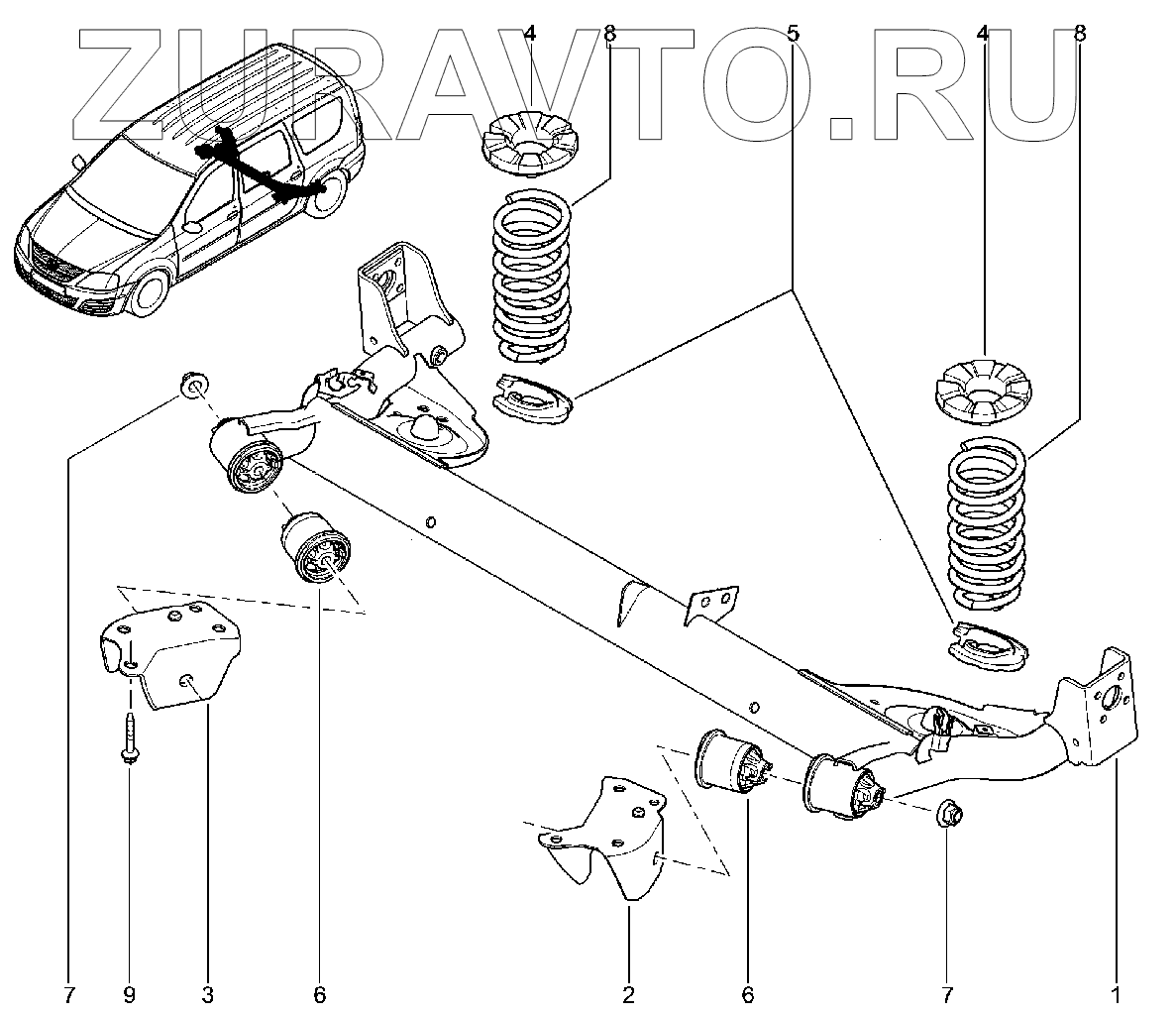 ZURAVTO.RU

4
8
5
4
8

7
9
3
6
2
6
7
1